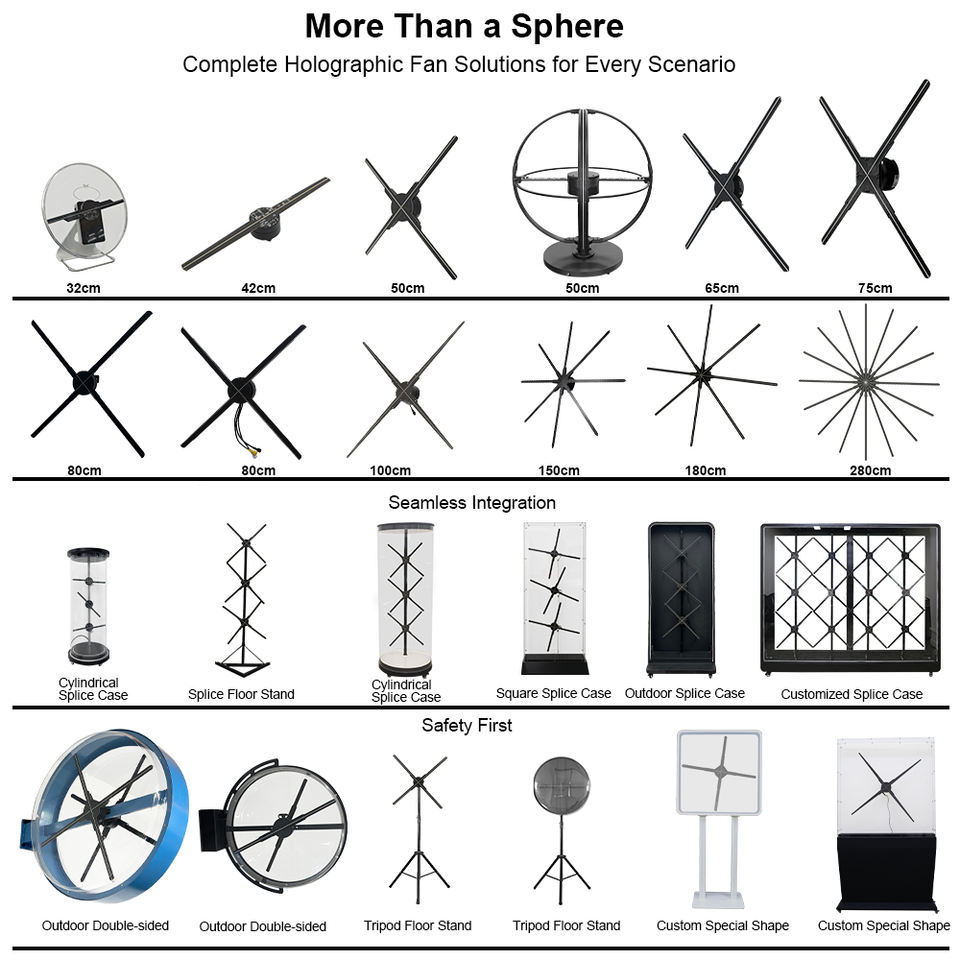 More Than a Sphere

Complete Holographic Fan Solutions for Every Scenario

32cm 42cm 50cm 50cm 65cm 75cm

80cm 80cm 100cm 150cm 180cm 280cm

Seamless Integration

Cylindrical Splice Case
Splice Floor Stand
Cylindrical Splice Case
Square Splice Case
Outdoor Splice Case
Customized Splice Case

Safety First

Outdoor Double-sided
Outdoor Double-sided
Tripod Floor Stand
Tripod Floor Stand
Custom Special Shape
Custom Special Shape