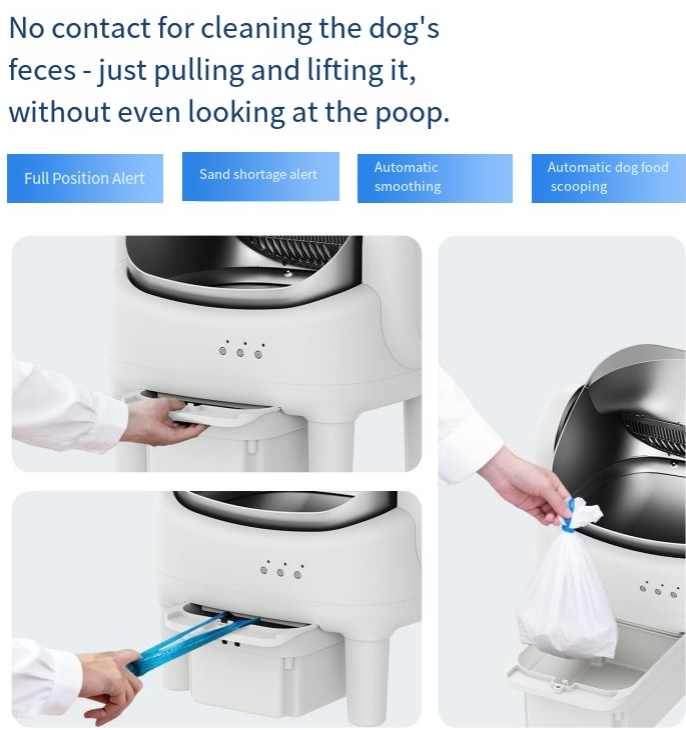 No contact for cleaning the dog's feces - just pulling and lifting it, without even looking at the poop.

Full Position Alert

Sand shortage alert

Automatic smoothing

Automatic dog food scooping