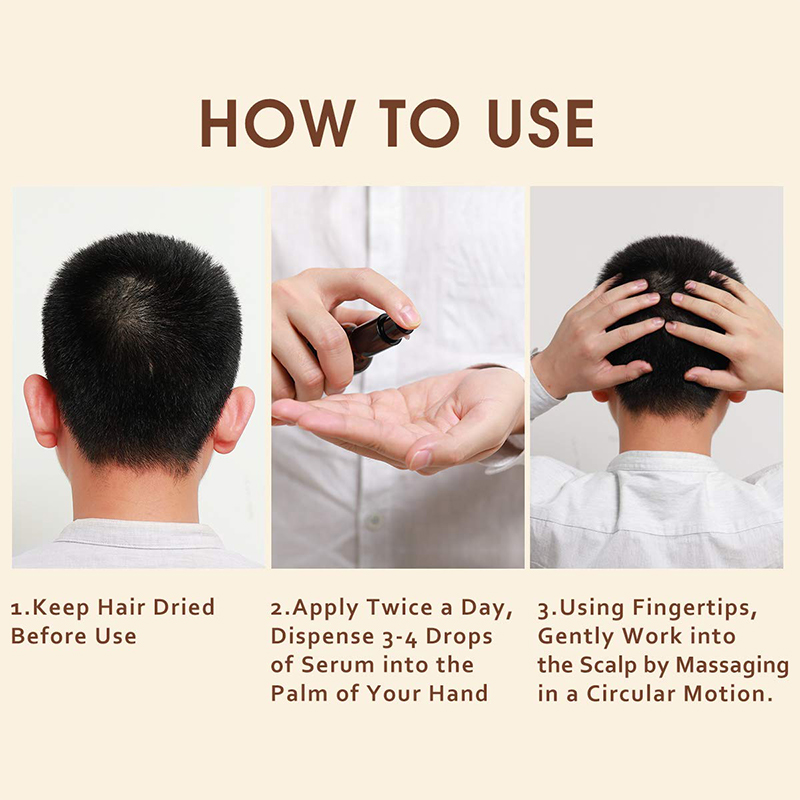 HOW TO USE

1.Keep Hair Dried Before Use

2.Apply Twice a Day, Dispense 3-4 Drops of Serum into the Palm of Your Hand

3.Using Fingertips, Gently Work into the Scalp by Massaging in a Circular Motion.