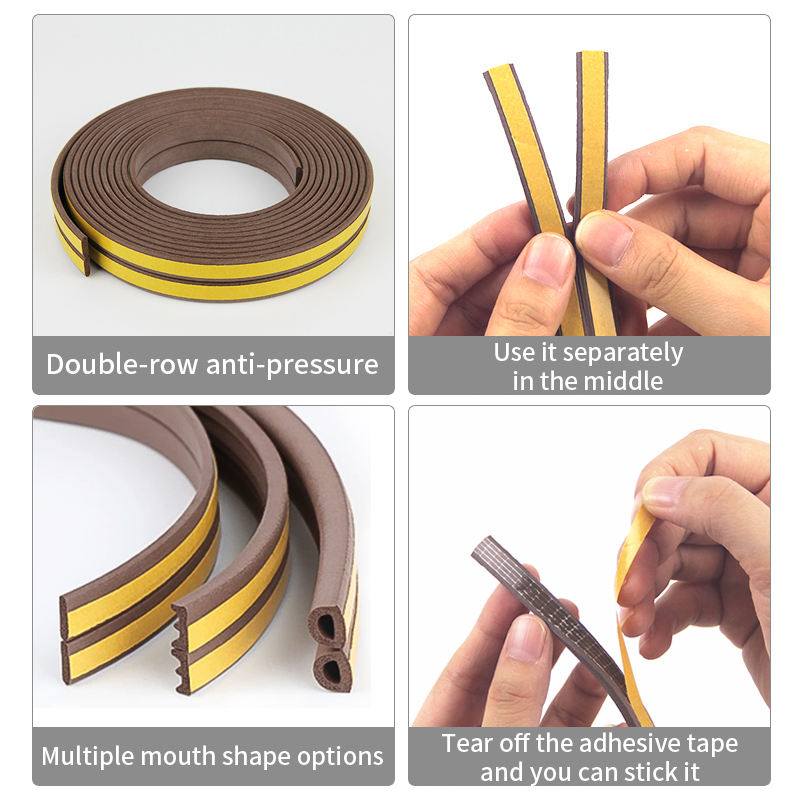 Double-row anti-pressure

Use it separately
in the middle

Multiple mouth shape options

Tear off the adhesive tape
and you can stick it