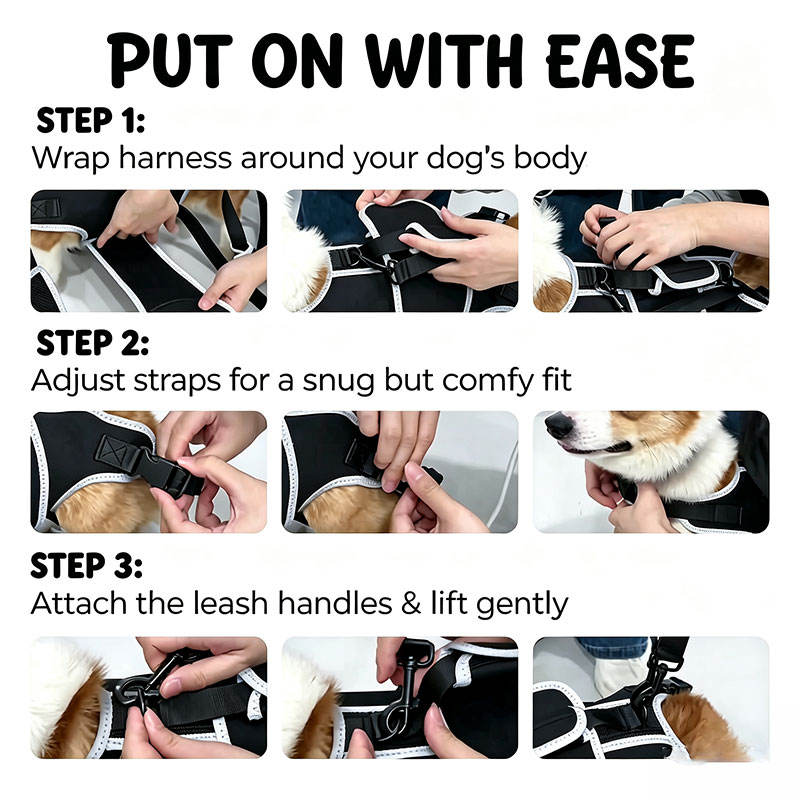 PUT ON WITH EASE

STEP 1:
Wrap harness around your dog's body

STEP 2:
Adjust straps for a snug but comfy fit

STEP 3:
Attach the leash handles & lift gently