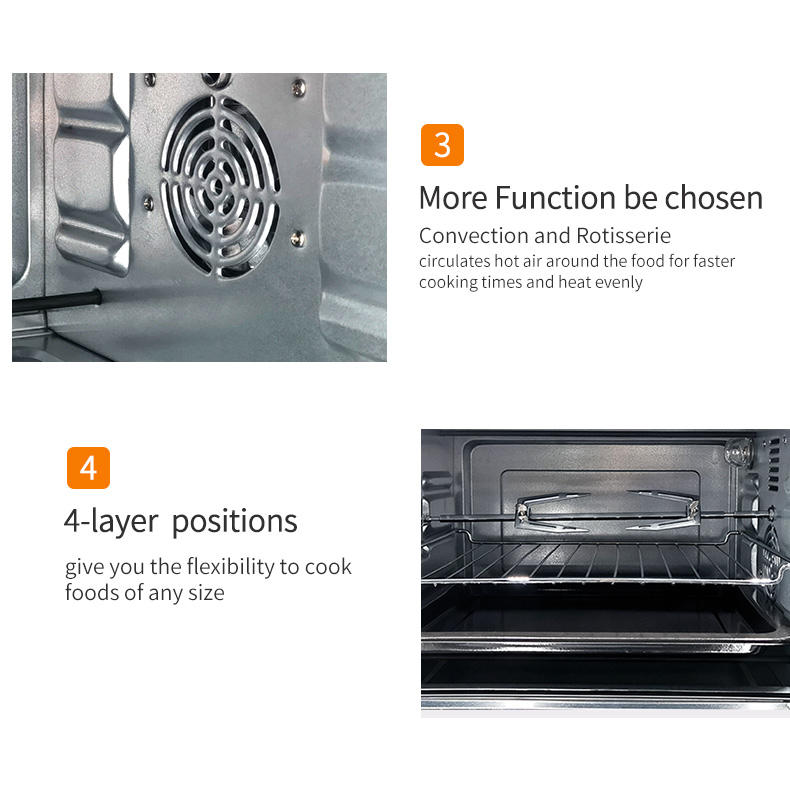 3

More Function be chosen

Convection and Rotisserie

circulates hot air around the food for faster cooking times and heat evenly

4

4-layer positions

give you the flexibility to cook foods of any size