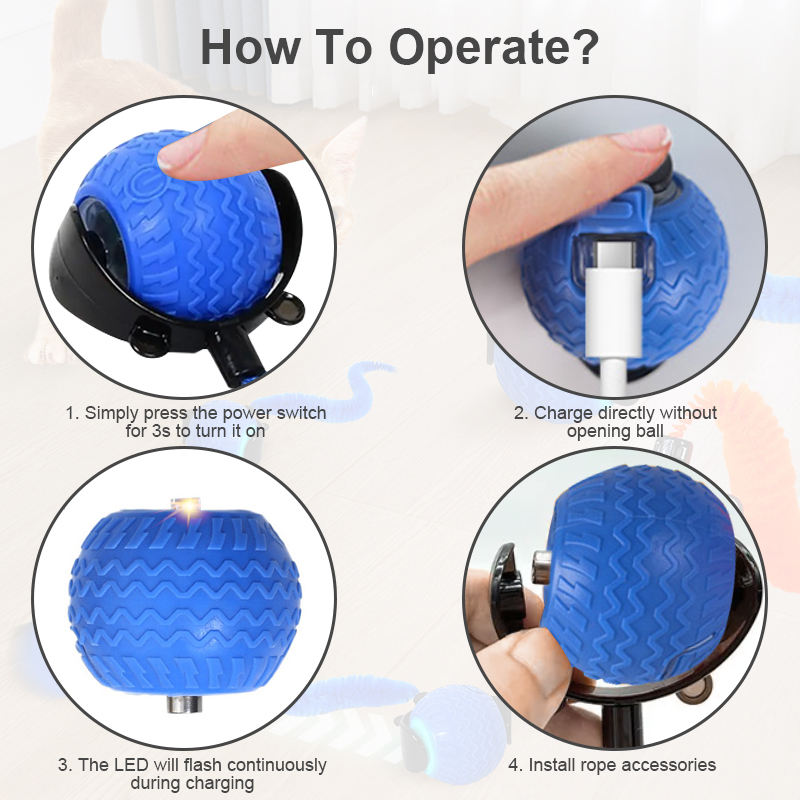 How To Operate?

1. Simply press the power switch for 3s to turn it on

2. Charge directly without opening ball

3. The LED will flash continuously during charging

4. Install rope accessories