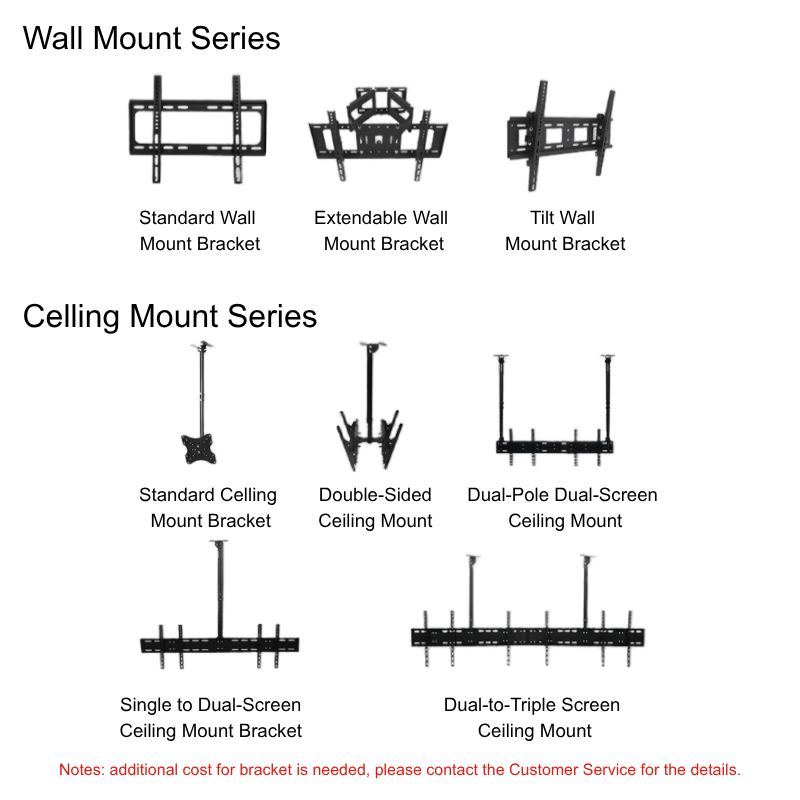 Wall Mount Series

Standard Wall Mount Bracket

Extendable Wall Mount Bracket

Tilt Wall Mount Bracket

Celling Mount Series

Standard Celling Mount Bracket

Double-Sided Ceiling Mount

Dual-Pole Dual-Screen Ceiling Mount

Single to Dual-Screen Ceiling Mount Bracket

Dual-to-Triple Screen Ceiling Mount

Notes: additional cost for bracket is needed, please contact the Customer Service for the details.