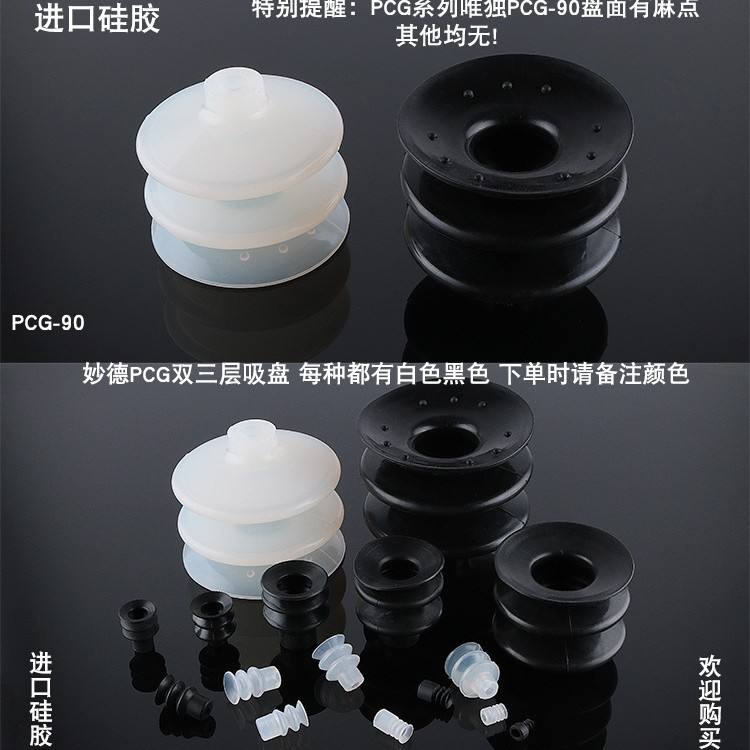 进口硅胶

特别提醒：PCG系列唯独PCG-90盘面有麻点
其他均无!

PCG-90

妙德PCG双三层吸盘 每种都有白色黑色 下单时请备注颜色

进口硅胶

欢迎购买