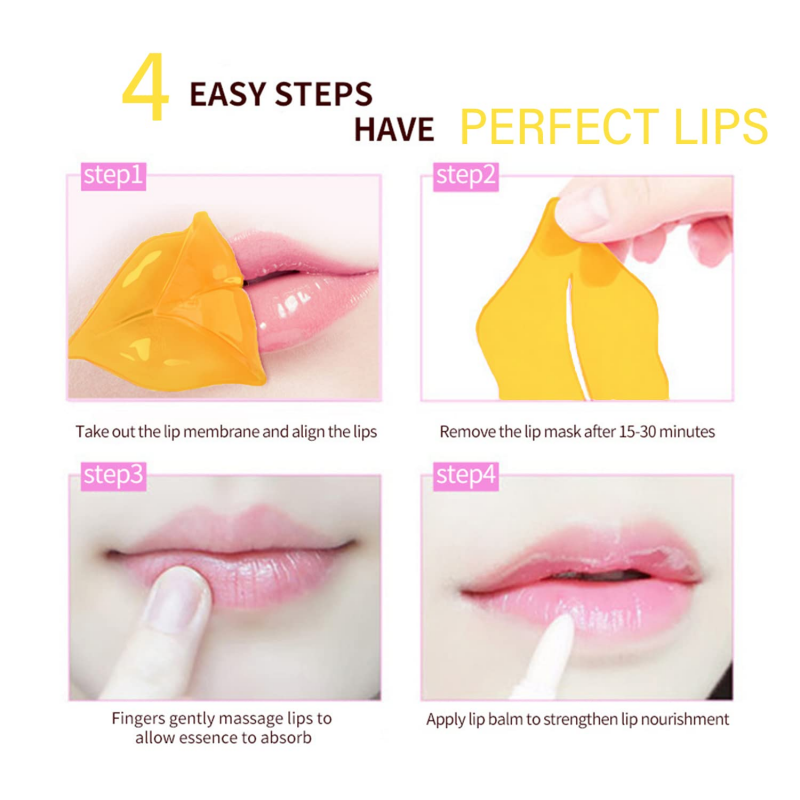 4 EASY STEPS
HAVE PERFECT LIPS

step1

Take out the lip membrane and align the lips

step2

Remove the lip mask after 15-30 minutes

step3

Fingers gently massage lips to allow essence to absorb

step4

Apply lip balm to strengthen lip nourishment