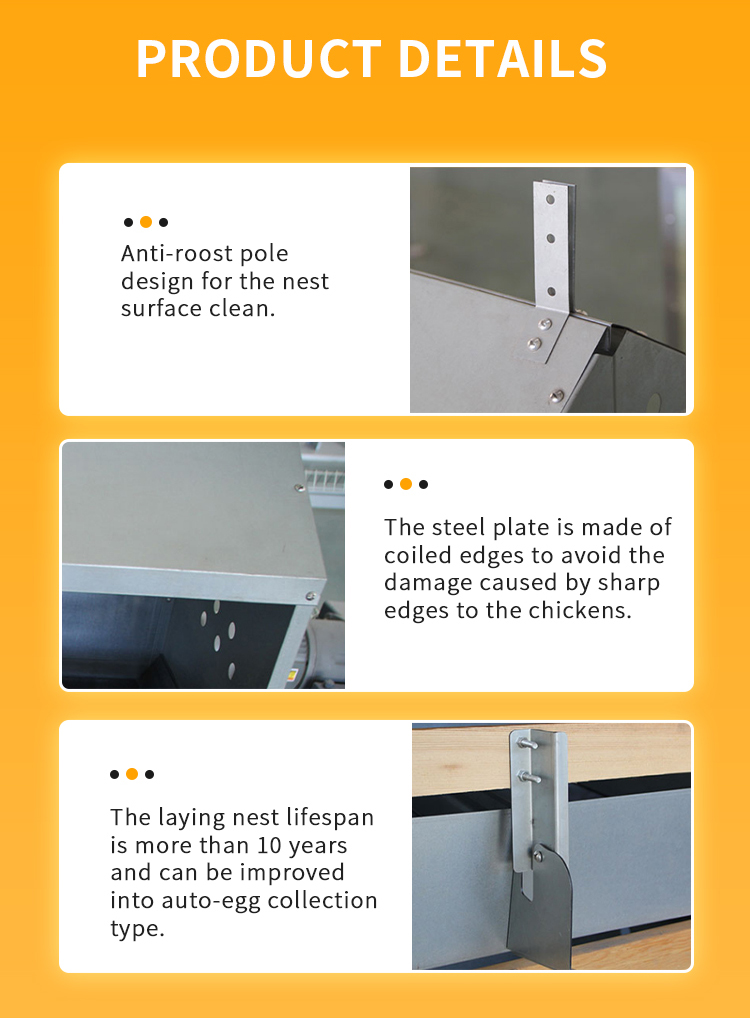 PRODUCT DETAILS

Anti-roost pole design for the nest surface clean.

The steel plate is made of coiled edges to avoid the damage caused by sharp edges to the chickens.

The laying nest lifespan is more than 10 years and can be improved into auto-egg collection type.