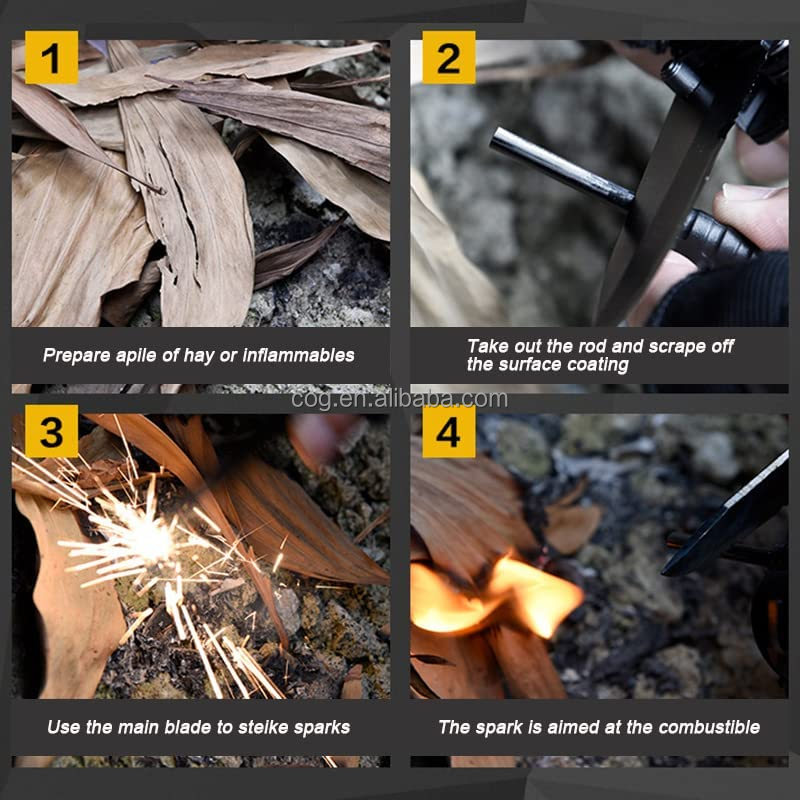 1

Prepare apile of hay or inflammables

2

Take out the rod and scrape off the surface coating

cog.en.alibaba.com

3

Use the main blade to steike sparks

4

The spark is aimed at the combustible