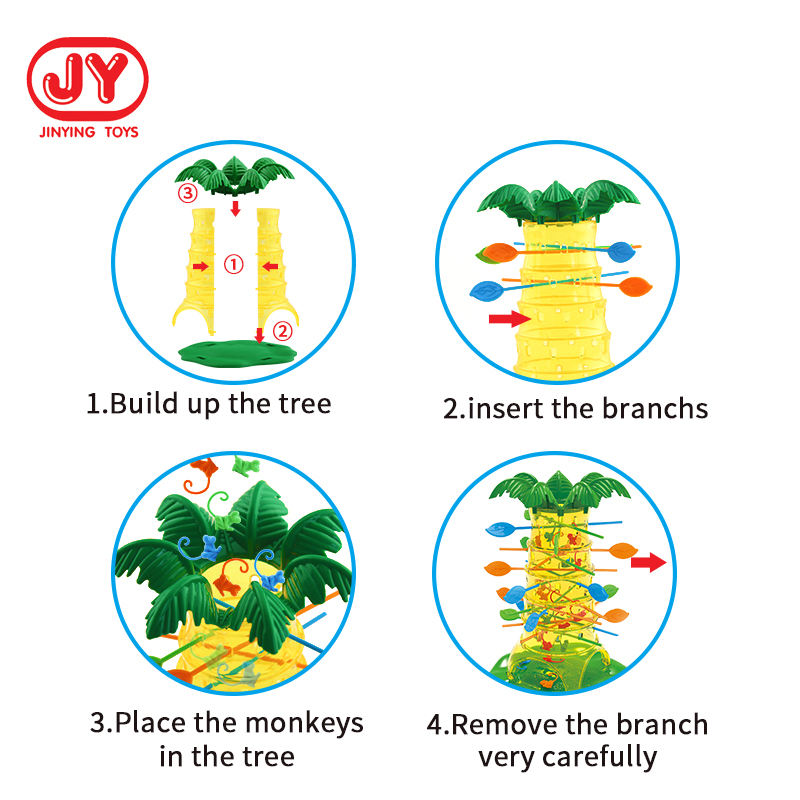 JY
JINYING TOYS

③
①
②

1.Build up the tree

2.insert the branchs

3.Place the monkeys in the tree

4.Remove the branch very carefully