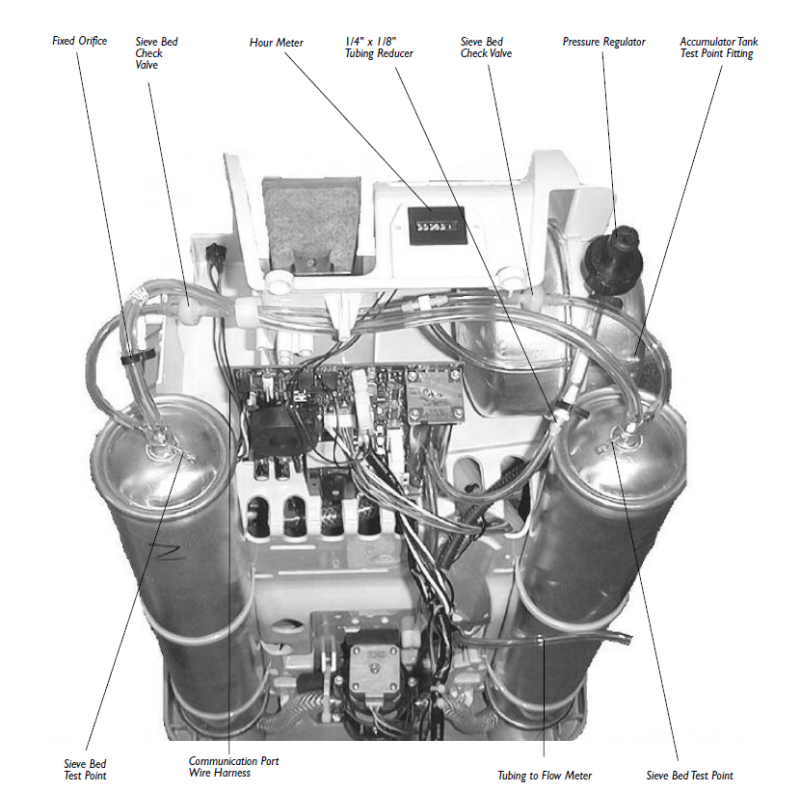 Fixed Orifice

Sieve Bed Check Valve

Hour Meter

1/4" x 1/8" Tubing Reducer

Sieve Bed Check Valve

Pressure Regulator

Accumulator Tank Test Point Fitting

Sieve Bed Test Point

Communication Port Wire Harness

Tubing to Flow Meter

Sieve Bed Test Point