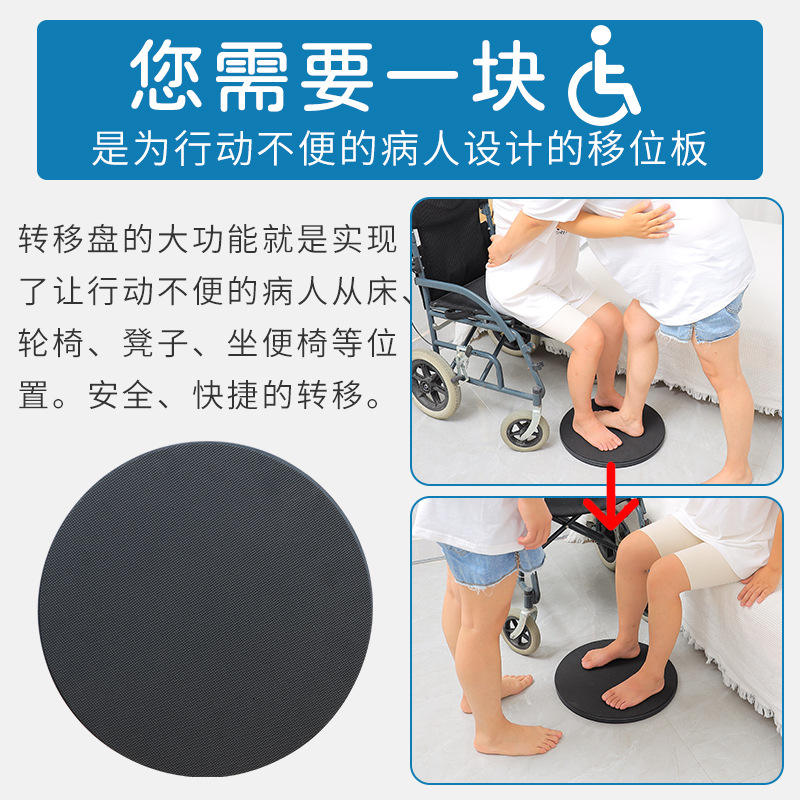 您需要一块

是为行动不便的病人设计的移位板

转移盘的大功能就是实现了让行动不便的病人从床、轮椅、凳子、坐便椅等位置。安全、快捷的转移。