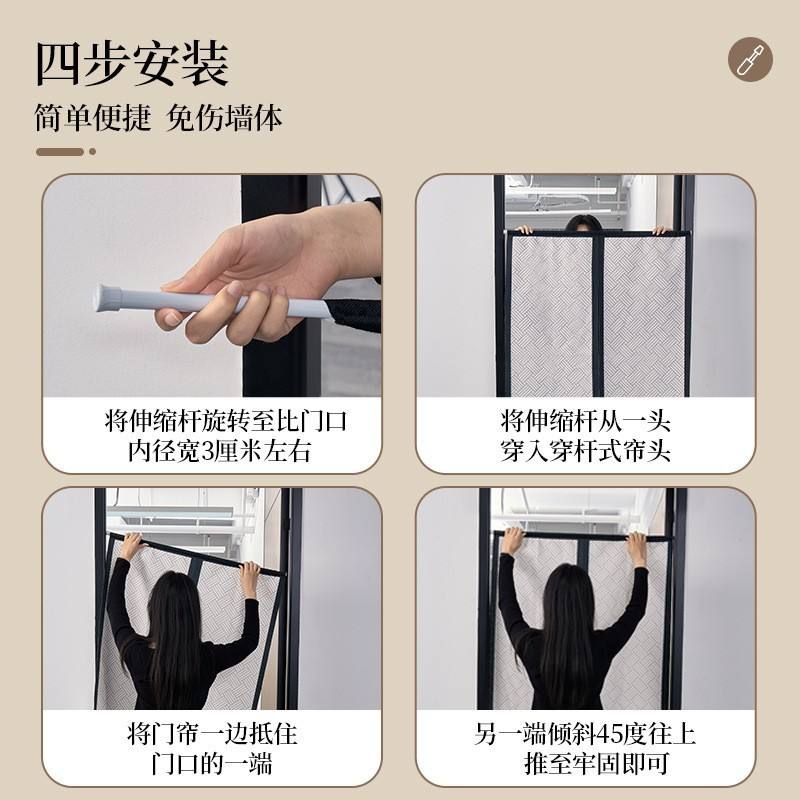 四步安装

简单便捷 免伤墙体

将伸缩杆旋转至比门口内径宽3厘米左右

将伸缩杆从一头穿入穿杆式帘头

将门帘一边抵住门口的一端

另一端倾斜45度往上推至牢固即可