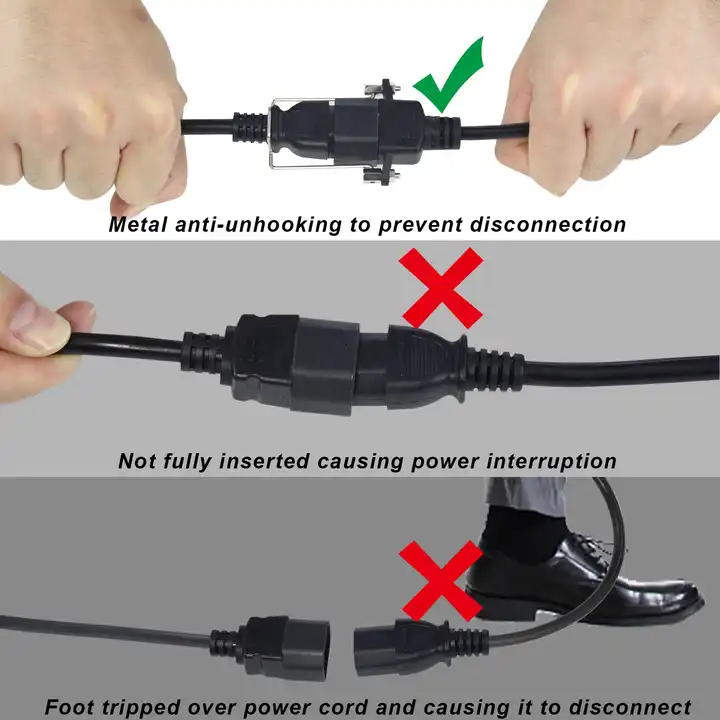 Metal anti-unhooking to prevent disconnection

Not fully inserted causing power interruption

Foot tripped over power cord and causing it to disconnect