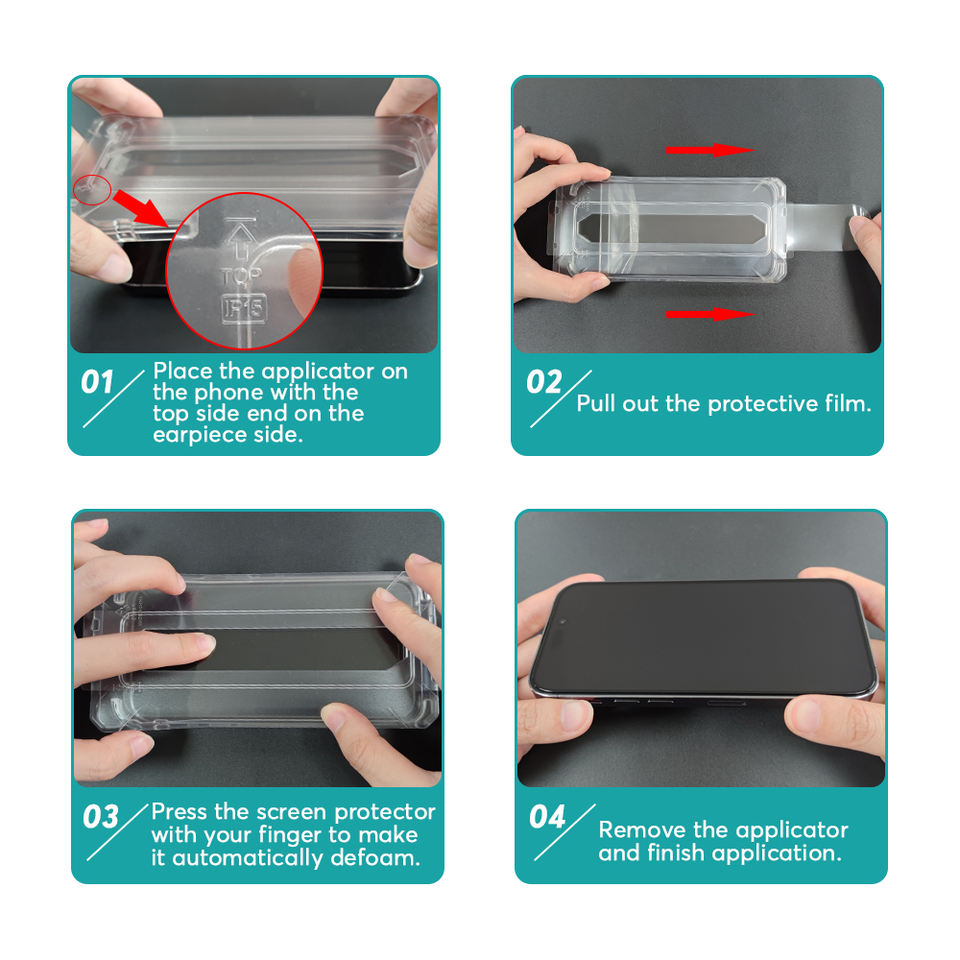 TOP
I15

01 Place the applicator on the phone with the top side end on the earpiece side.

02 Pull out the protective film.

03 Press the screen protector with your finger to make it automatically defoam.

04 Remove the applicator and finish application.