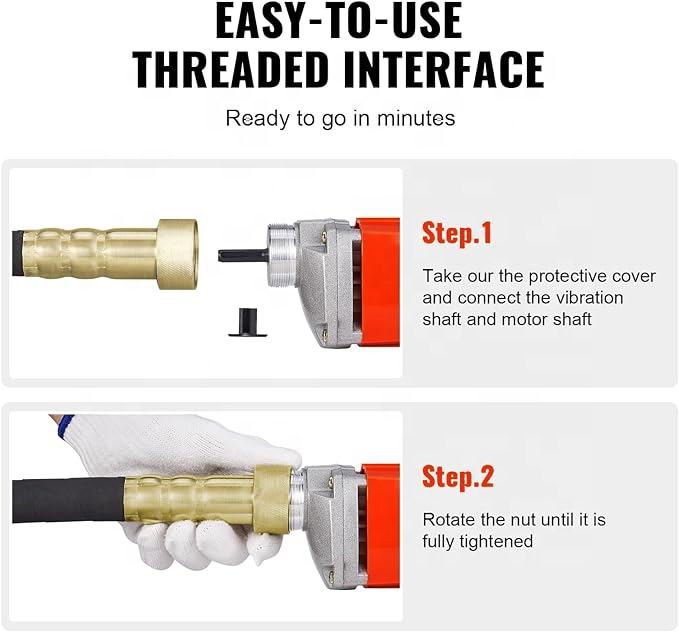 EASY-TO-USE
THREADED INTERFACE

Ready to go in minutes

Step.1

Take our the protective cover and connect the vibration shaft and motor shaft

Step.2

Rotate the nut until it is fully tightened