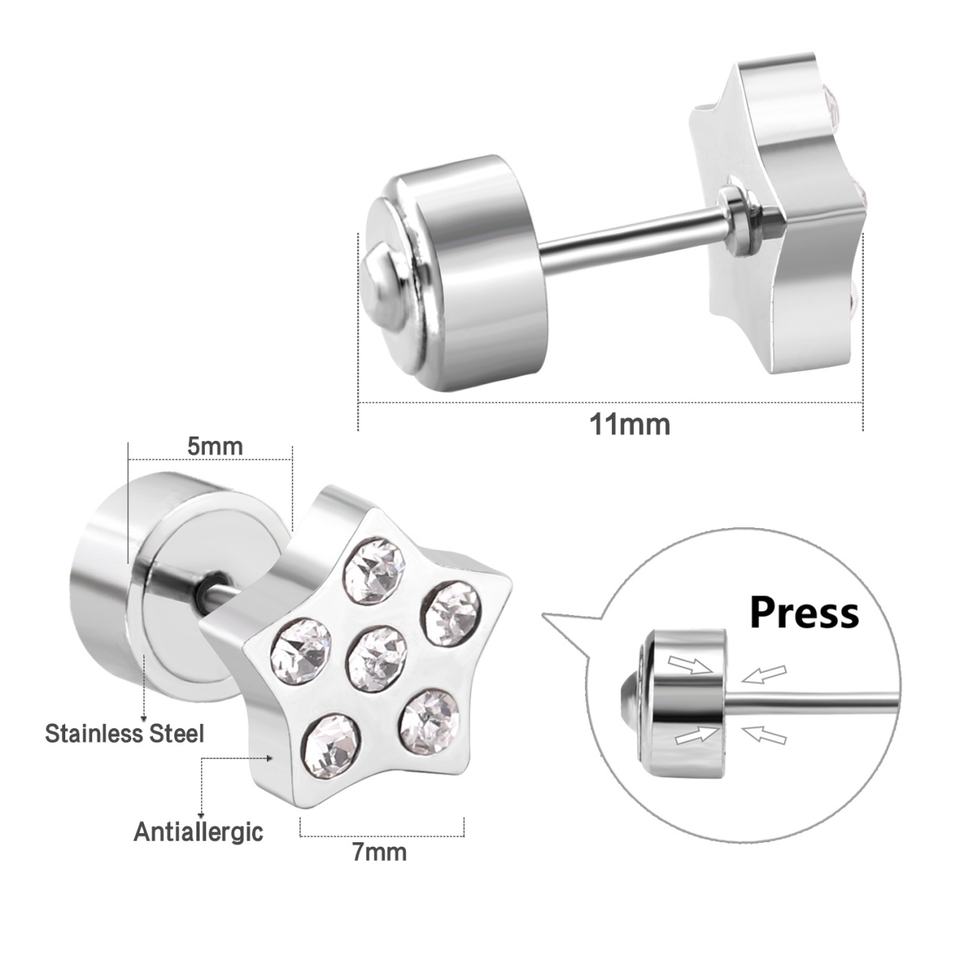 11mm

5mm

Press

Stainless Steel

Antiallergic

7mm