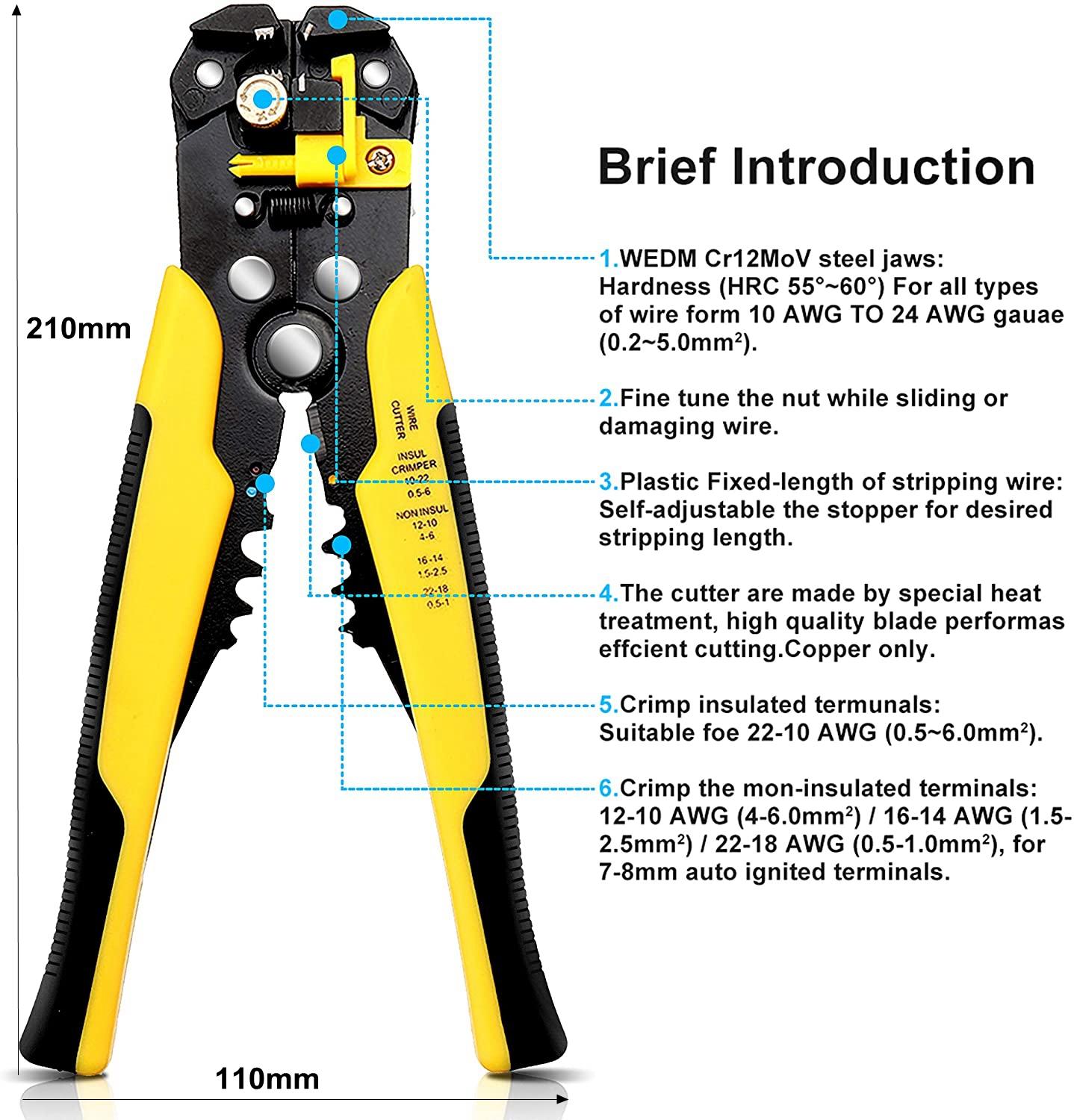 210mm

WIRE CUTTER

INSUL CRIMPER 10-22 0.5-6

NON INSUL 12-10 4-6

16-14 1.5-2.5

22-18 0.5-1

110mm

Brief Introduction

1.WEDM Cr12MoV steel jaws: Hardness (HRC 55°~60°) For all types of wire form 10 AWG TO 24 AWG gauae (0.2~5.0mm$^2$).

2.Fine tune the nut while sliding or damaging wire.

3.Plastic Fixed-length of stripping wire: Self-adjustable the stopper for desired stripping length.

4.The cutter are made by special heat treatment, high quality blade performas effcient cutting.Copper only.

5.Crimp insulated termunals: Suitable foe 22-10 AWG (0.5~6.0mm$^2$).

6.Crimp the mon-insulated terminals: 12-10 AWG (4-6.0mm$^2$) / 16-14 AWG (1.5-2.5mm$^2$) / 22-18 AWG (0.5-1.0mm$^2$), for 7-8mm auto ignited terminals.