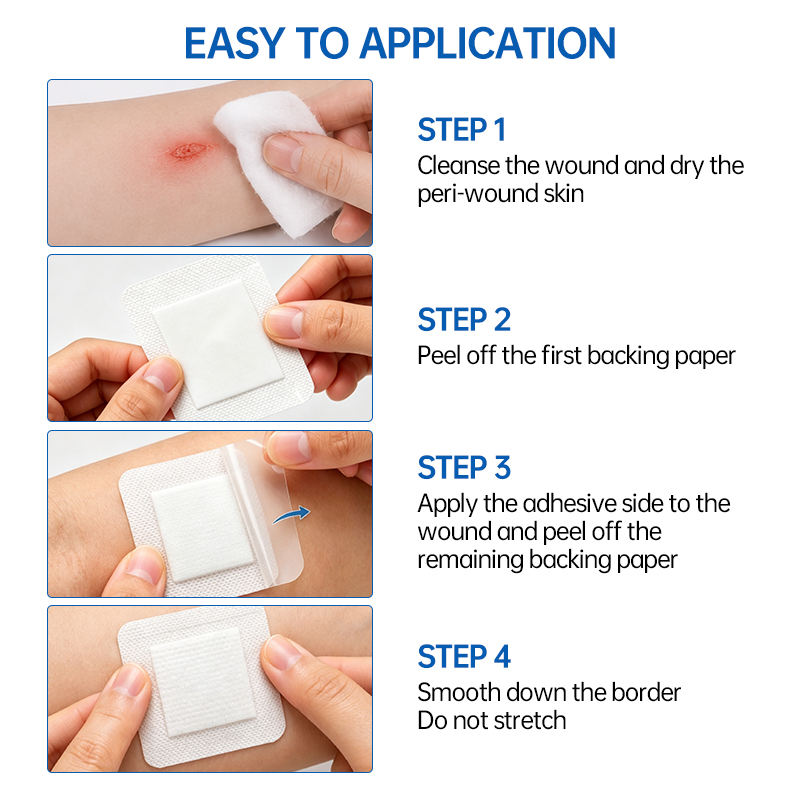 EASY TO APPLICATION

STEP 1
Cleanse the wound and dry the peri-wound skin

STEP 2
Peel off the first backing paper

STEP 3
Apply the adhesive side to the wound and peel off the remaining backing paper

STEP 4
Smooth down the border
Do not stretch