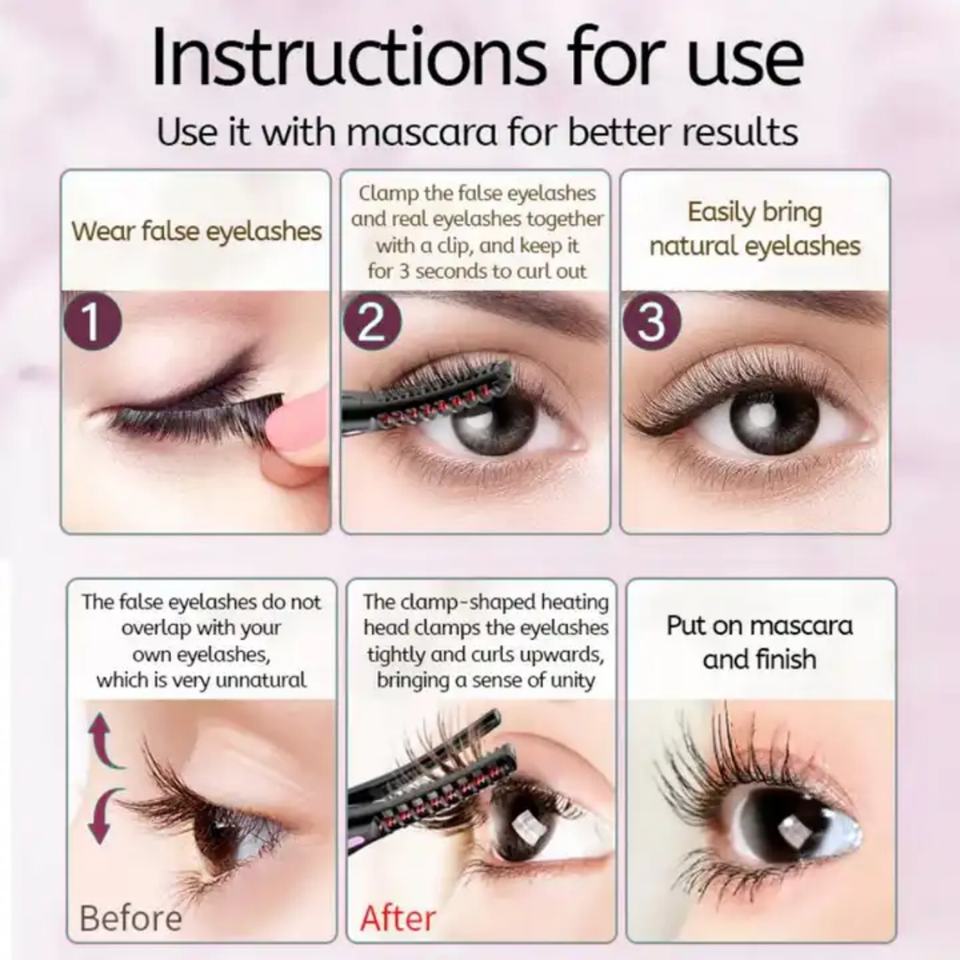 Instructions for use
Use it with mascara for better results

Wear false eyelashes

1

Clamp the false eyelashes and real eyelashes together with a clip, and keep it for 3 seconds to curl out

2

Easily bring natural eyelashes

3

The false eyelashes do not overlap with your own eyelashes, which is very unnatural

Before

The clamp-shaped heating head clamps the eyelashes tightly and curls upwards, bringing a sense of unity

After

Put on mascara and finish