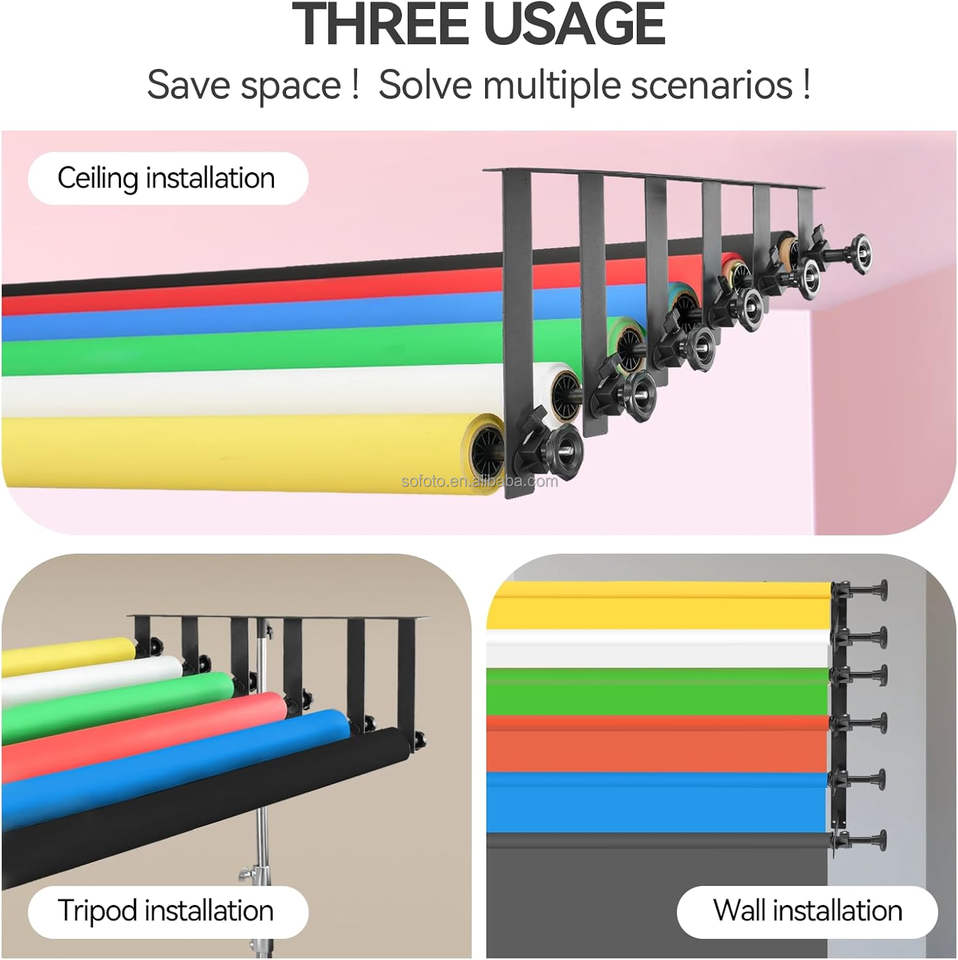 THREE USAGE

Save space ! Solve multiple scenarios !

Ceiling installation

sofoto.en.alibaba.com

Tripod installation

Wall installation