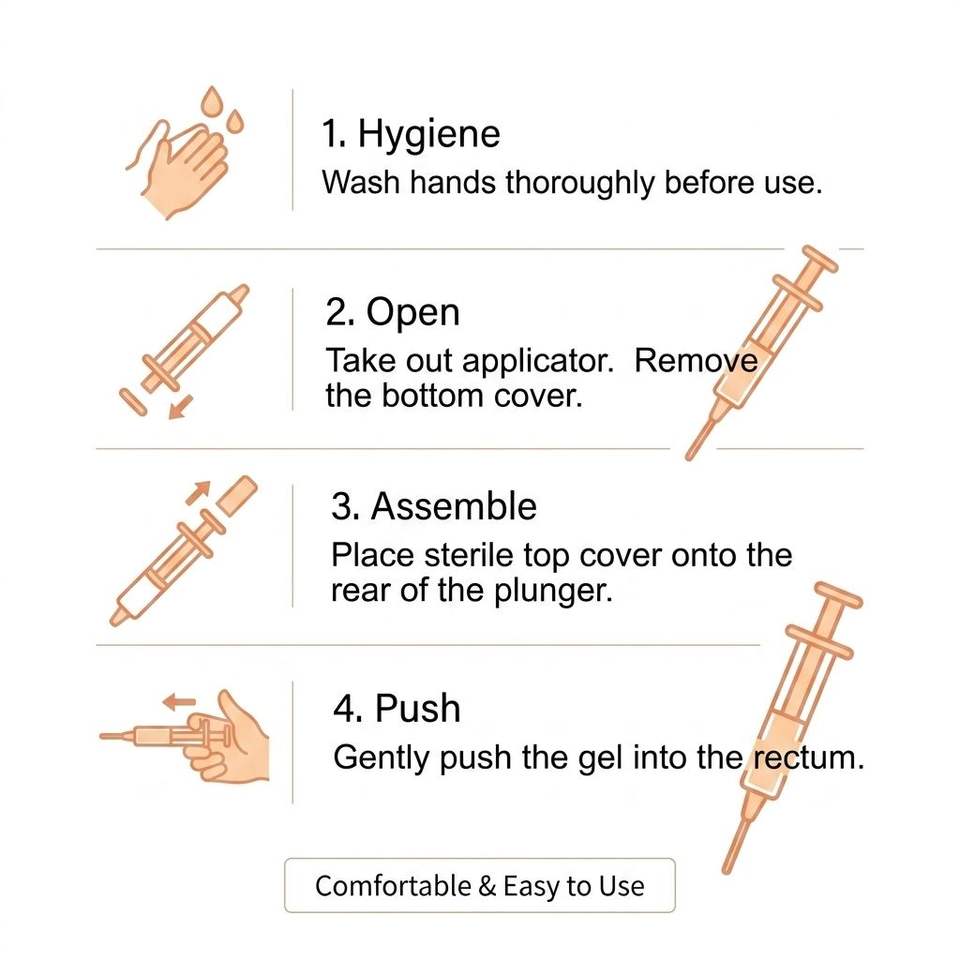 1. Hygiene
Wash hands thoroughly before use.

2. Open
Take out applicator. Remove the bottom cover.

3. Assemble
Place sterile top cover onto the rear of the plunger.

4. Push
Gently push the gel into the rectum.

Comfortable & Easy to Use