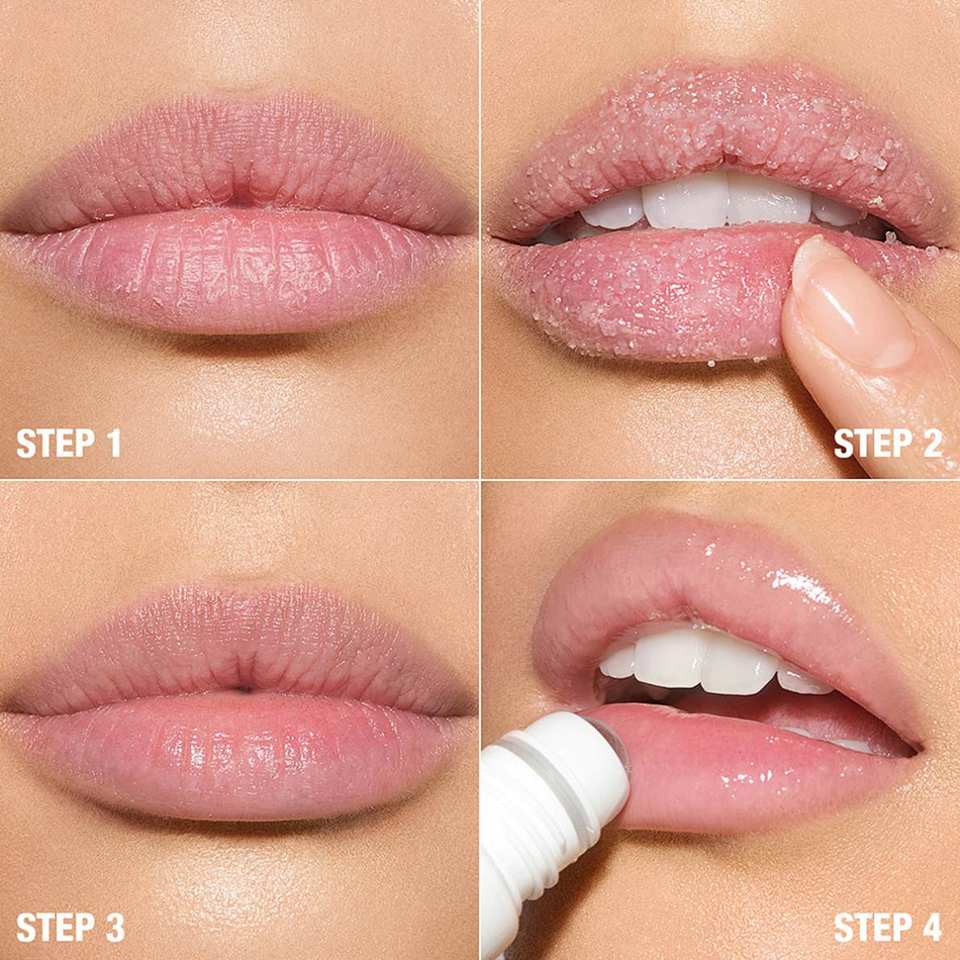 STEP 1

STEP 2

STEP 3

STEP 4