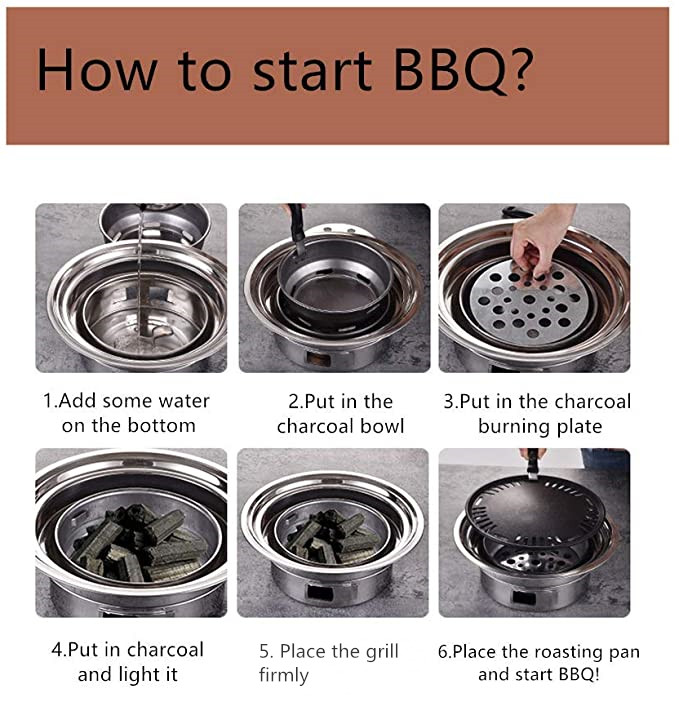 How to start BBQ?

1.Add some water on the bottom

2.Put in the charcoal bowl

3.Put in the charcoal burning plate

4.Put in charcoal and light it

5. Place the grill firmly

6.Place the roasting pan and start BBQ!