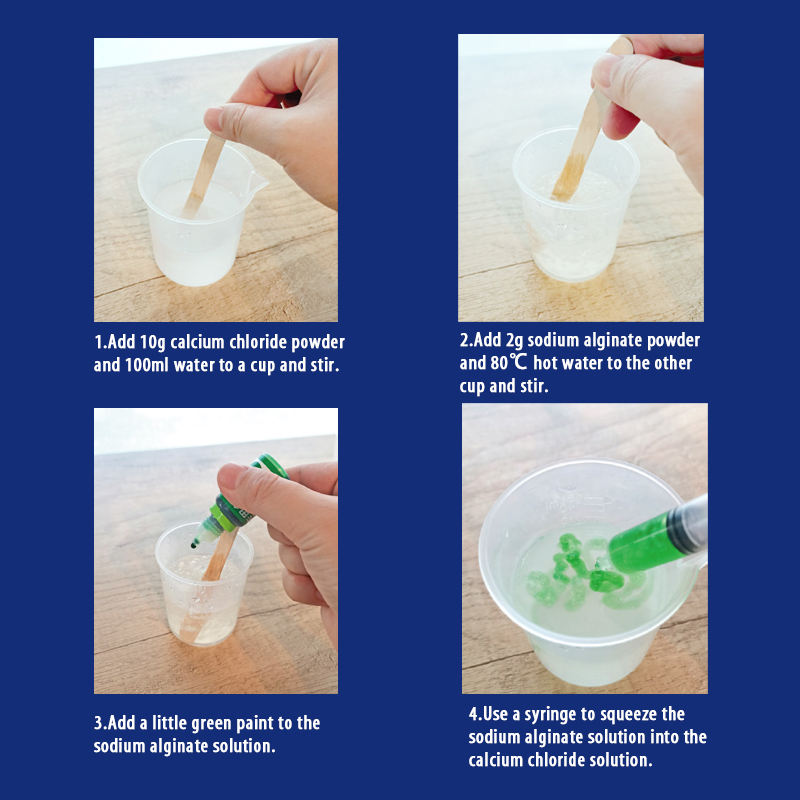 1.Add 10g calcium chloride powder and 100ml water to a cup and stir.

2.Add 2g sodium alginate powder and 80℃ hot water to the other cup and stir.

3.Add a little green paint to the sodium alginate solution.

4.Use a syringe to squeeze the sodium alginate solution into the calcium chloride solution.