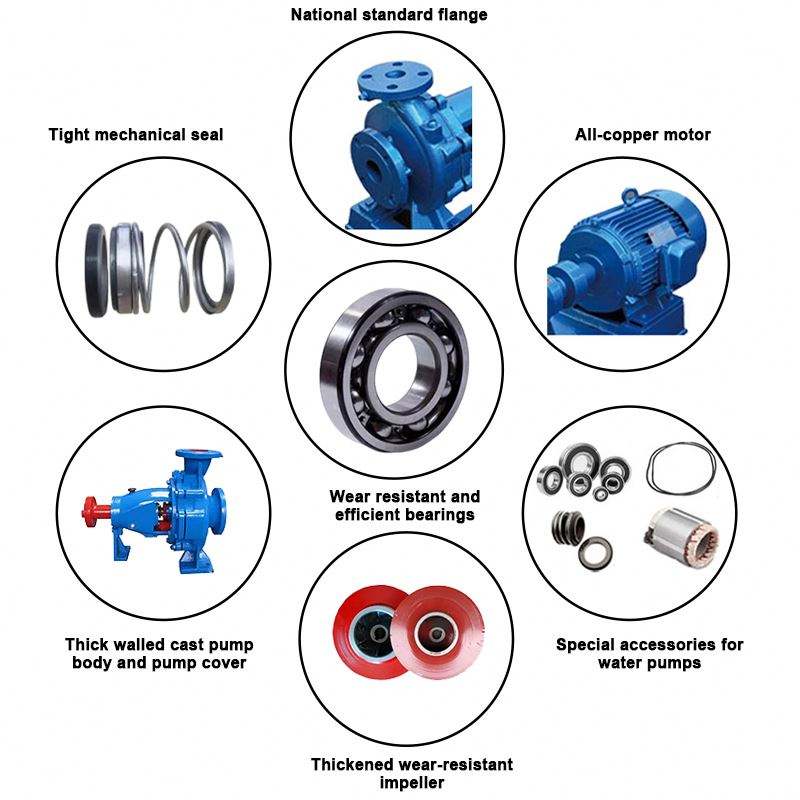 National standard flange

Tight mechanical seal

All-copper motor

Wear resistant and efficient bearings

Thick walled cast pump body and pump cover

Special accessories for water pumps

Thickened wear-resistant impeller