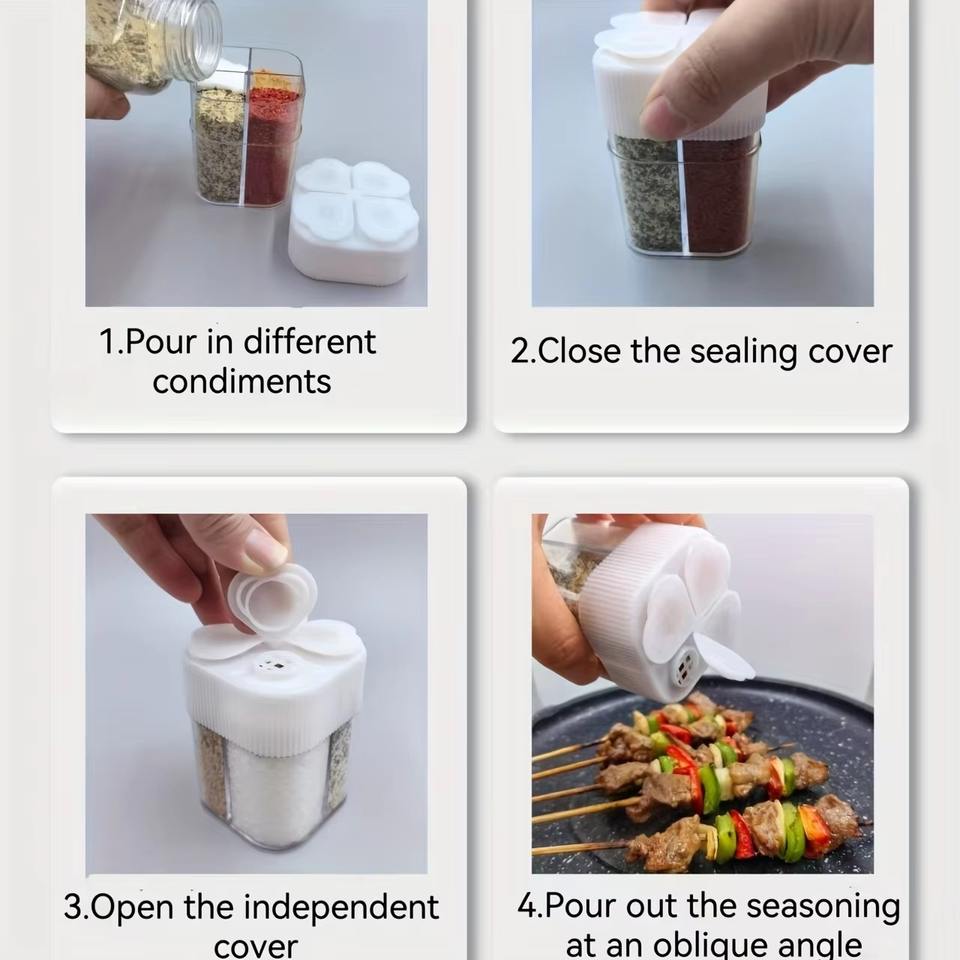 1.Pour in different condiments

2.Close the sealing cover

3.Open the independent cover

4.Pour out the seasoning at an oblique angle