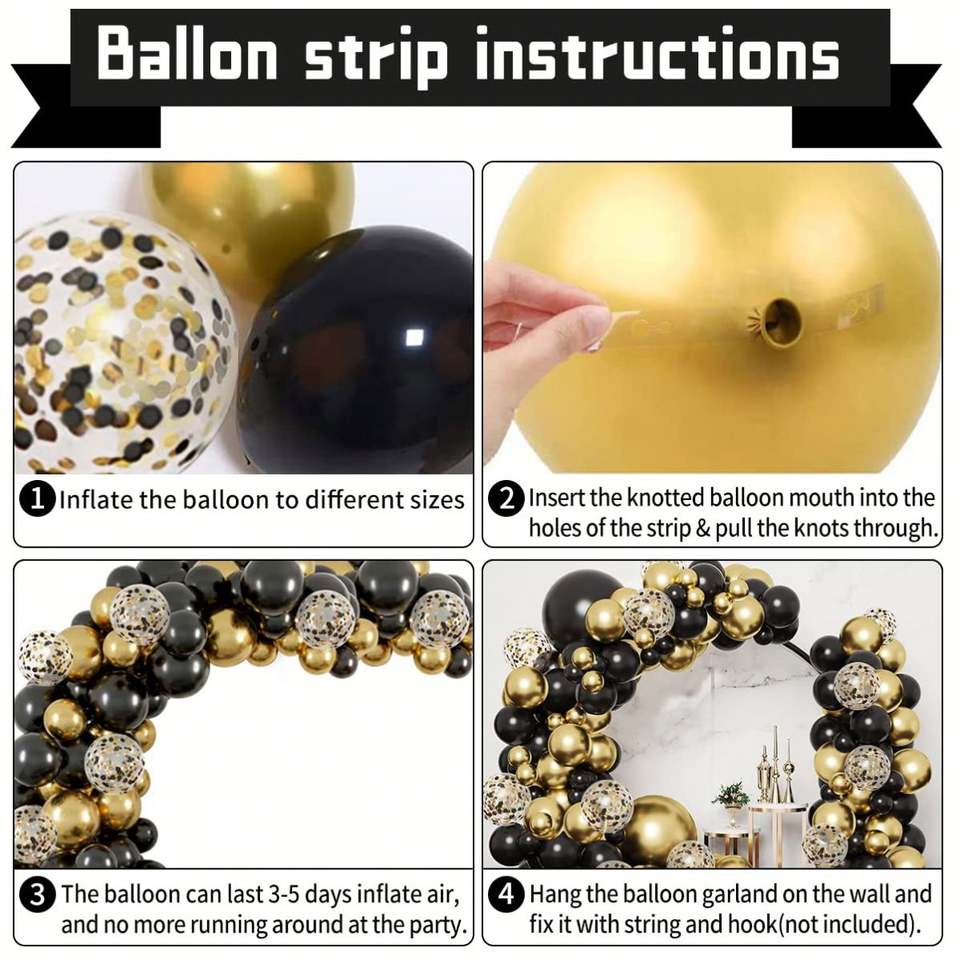 Ballon strip instructions

1 Inflate the balloon to different sizes

2 Insert the knotted balloon mouth into the holes of the strip & pull the knots through.

3 The balloon can last 3-5 days inflate air, and no more running around at the party.

4 Hang the balloon garland on the wall and fix it with string and hook(not included).