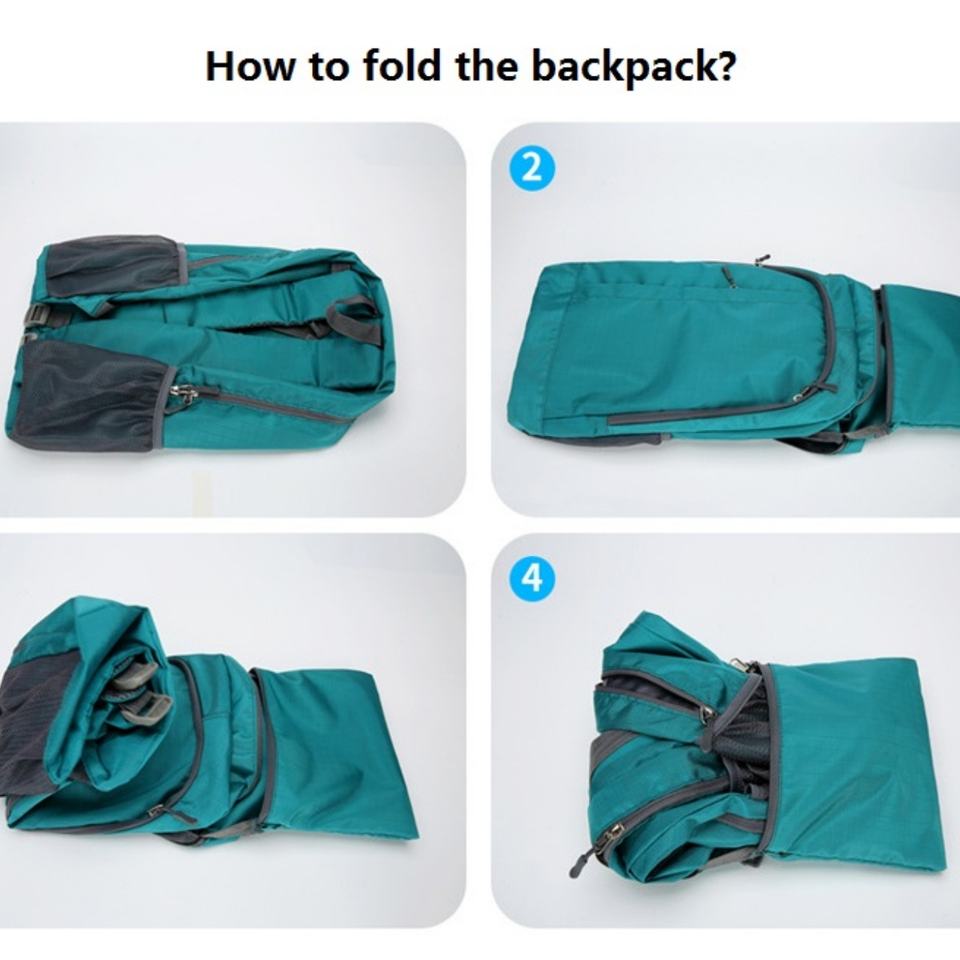 How to fold the backpack?

2

4