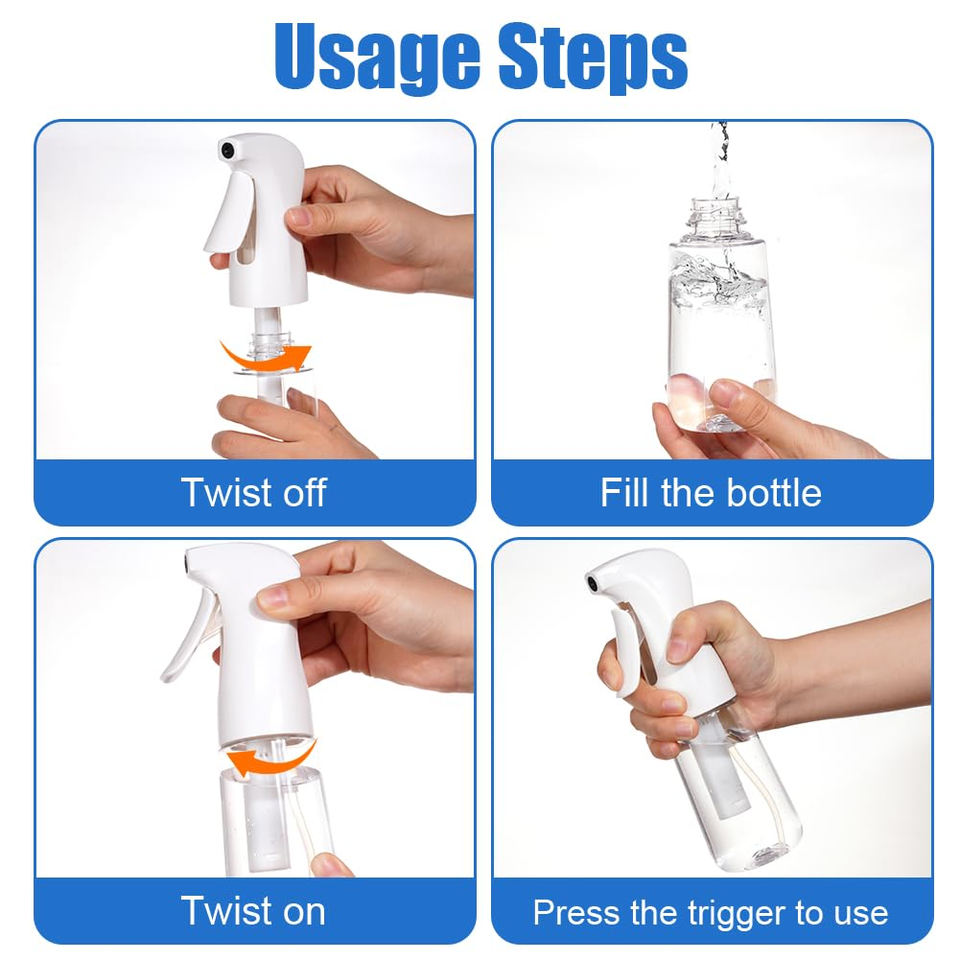 Usage Steps

Twist off

Fill the bottle

Twist on

Press the trigger to use