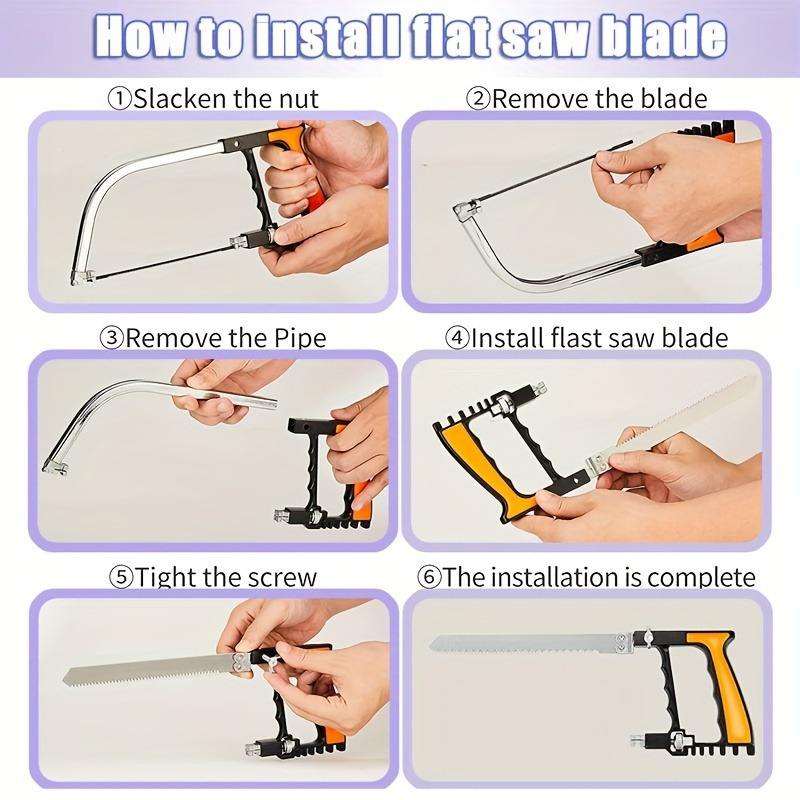 How to install flat saw blade

①Slacken the nut

②Remove the blade

③Remove the Pipe

④Install flast saw blade

⑤Tight the screw

⑥The installation is complete