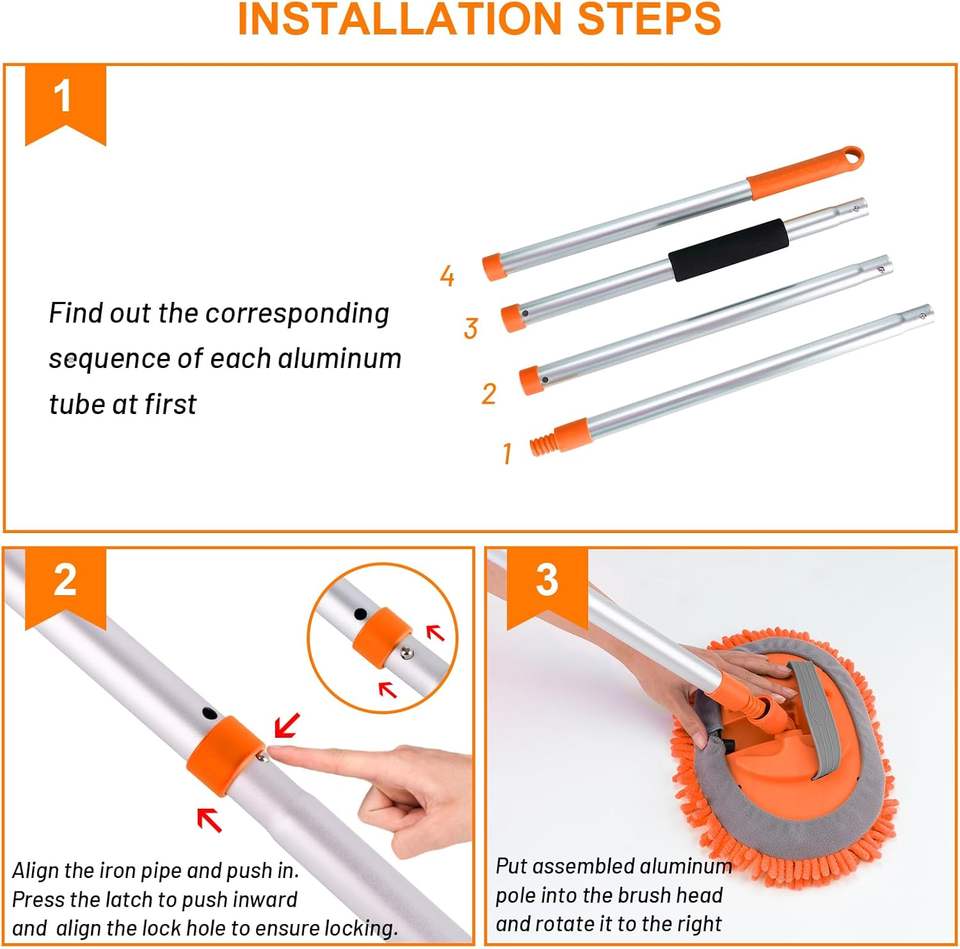 INSTALLATION STEPS

1

Find out the corresponding sequence of each aluminum tube at first

4
3
2
1

2

Align the iron pipe and push in.
Press the latch to push inward
and align the lock hole to ensure locking.

3

Put assembled aluminum pole into the brush head and rotate it to the right