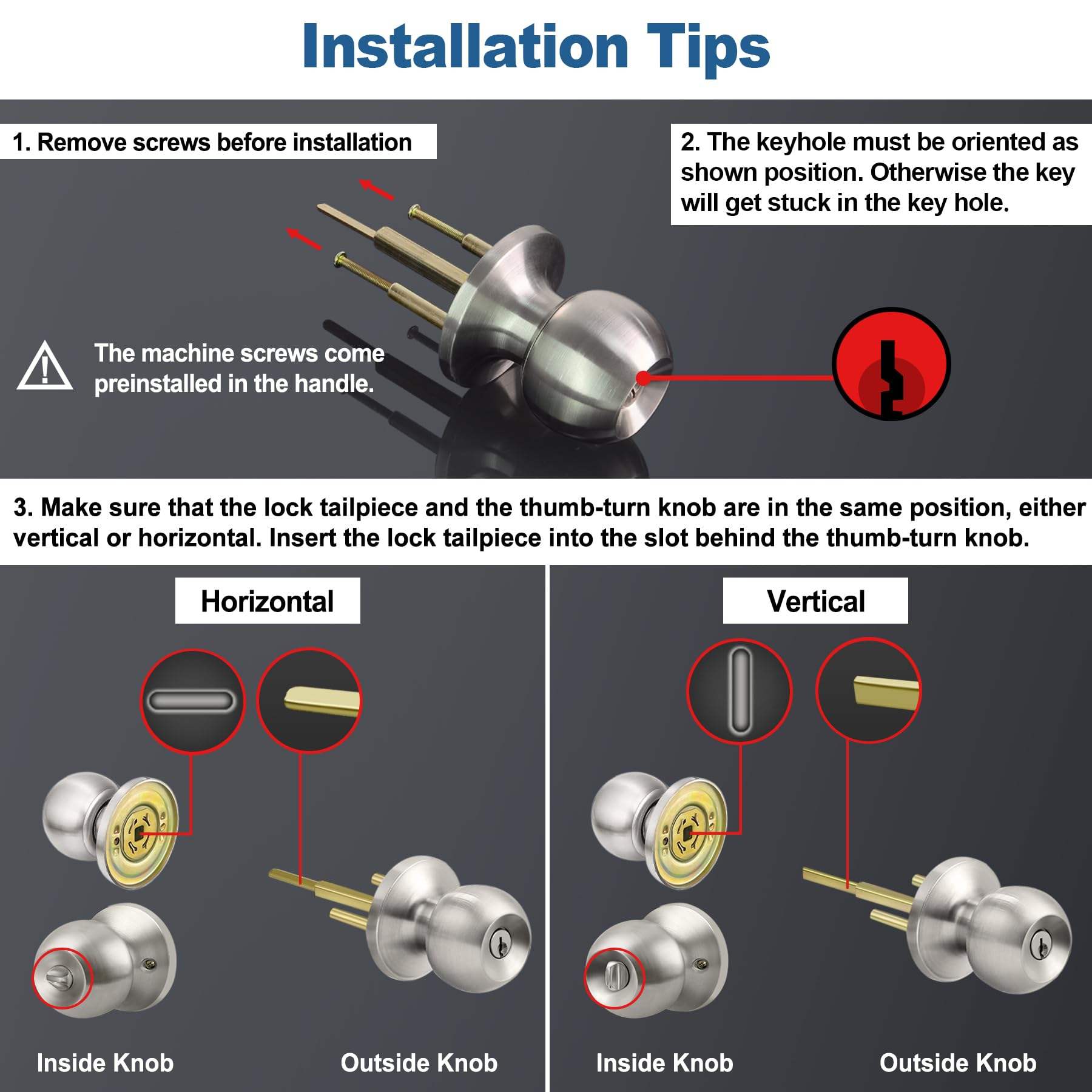 Installation Tips

1. Remove screws before installation

2. The keyhole must be oriented as shown position. Otherwise the key will get stuck in the key hole.

The machine screws come preinstalled in the handle.

3. Make sure that the lock tailpiece and the thumb-turn knob are in the same position, either vertical or horizontal. Insert the lock tailpiece into the slot behind the thumb-turn knob.

Horizontal

Inside Knob

Outside Knob

Vertical

Inside Knob

Outside Knob