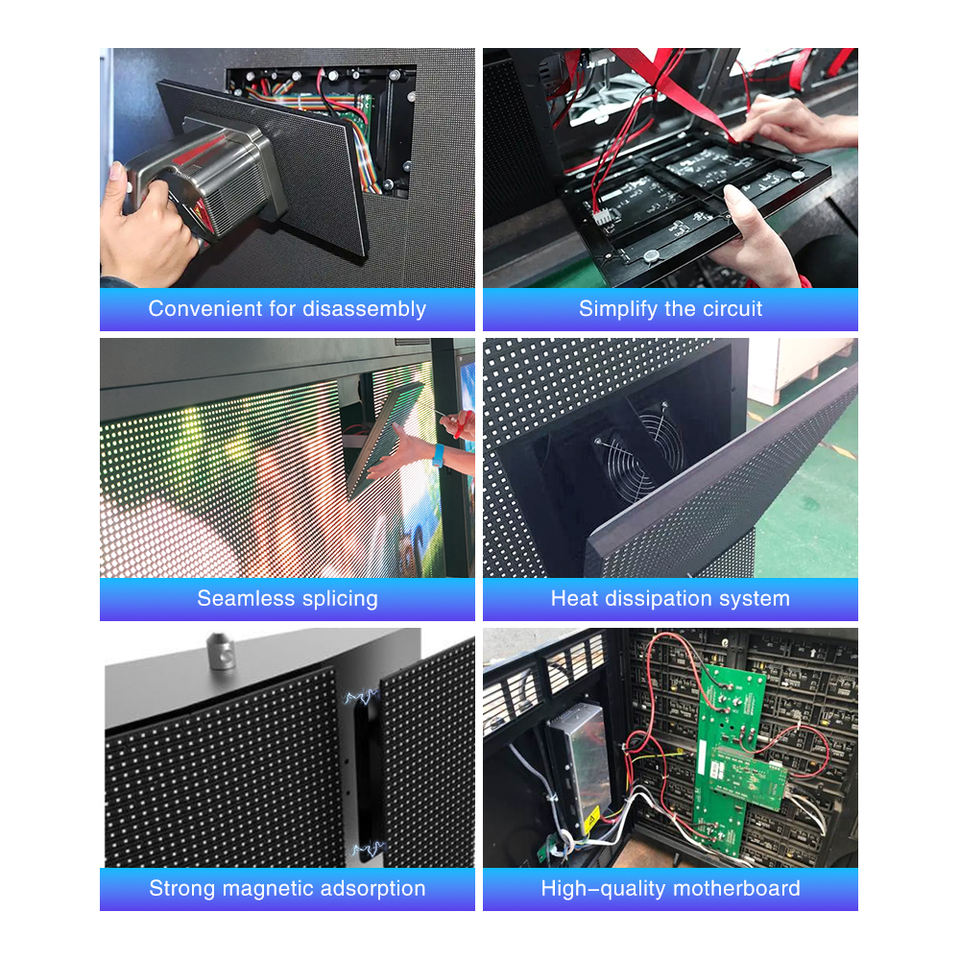 Convenient for disassembly

Simplify the circuit

Seamless splicing

Heat dissipation system

Strong magnetic adsorption

High-quality motherboard