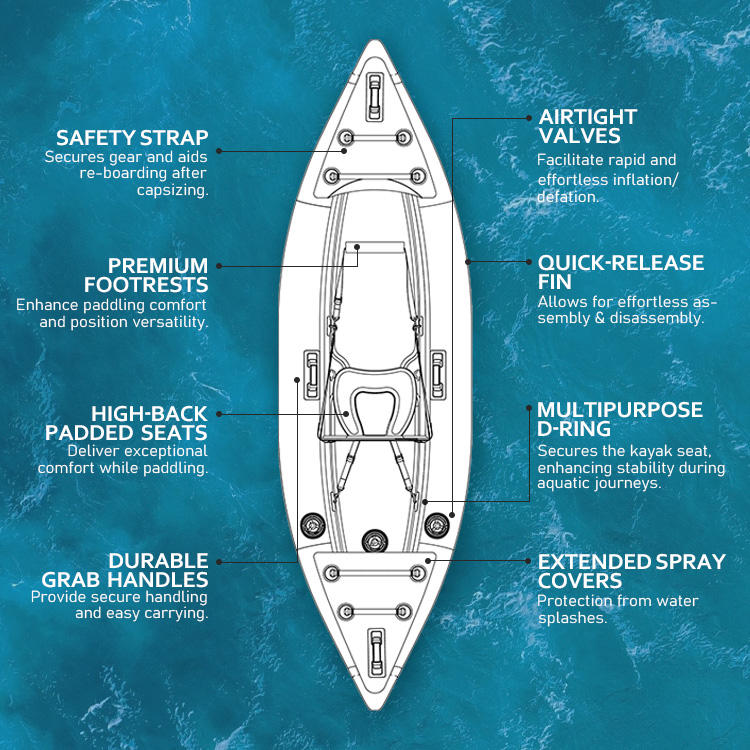 SAFETY STRAP
Secures gear and aids re-boarding after capsizing.

PREMIUM FOOTRESTS
Enhance paddling comfort and position versatility.

HIGH-BACK PADDED SEATS
Deliver exceptional comfort while paddling.

DURABLE GRAB HANDLES
Provide secure handling and easy carrying.

AIRTIGHT VALVES
Facilitate rapid and effortless inflation/ defation.

QUICK-RELEASE FIN
Allows for effortless assembly & disassembly.

MULTIPURPOSE D-RING
Secures the kayak seat, enhancing stability during aquatic journeys.

EXTENDED SPRAY COVERS
Protection from water splashes.