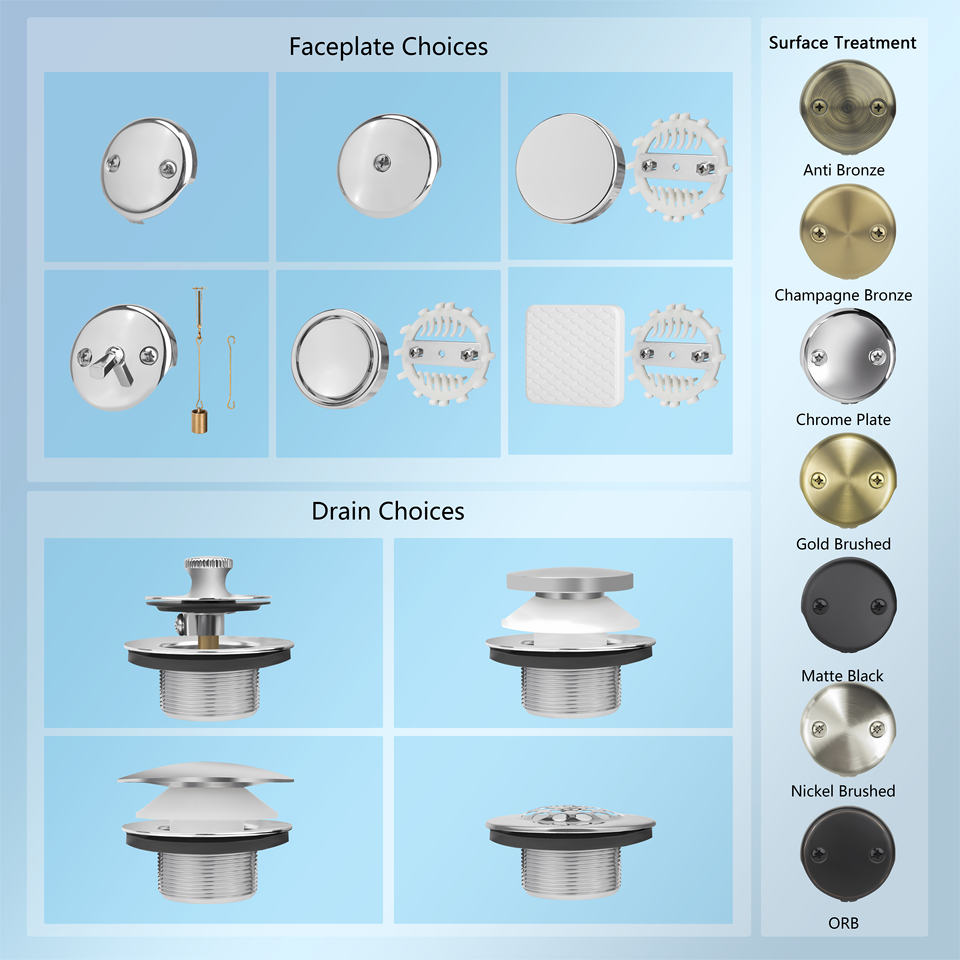 Faceplate Choices

Drain Choices

Surface Treatment

Anti Bronze

Champagne Bronze

Chrome Plate

Gold Brushed

Matte Black

Nickel Brushed

ORB