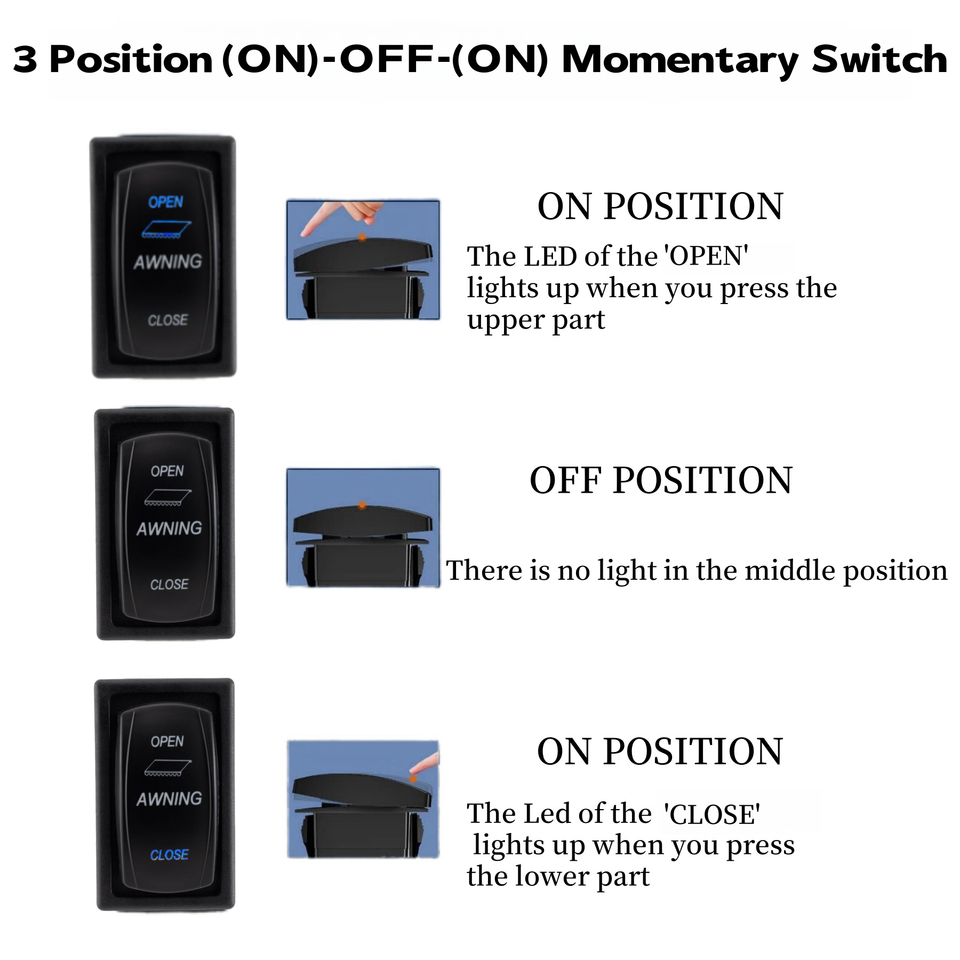 3 Position (ON)-OFF-(ON) Momentary Switch

OPEN
AWNING
CLOSE

ON POSITION
The LED of the 'OPEN' lights up when you press the upper part

OPEN
AWNING
CLOSE

OFF POSITION
There is no light in the middle position

OPEN
AWNING
CLOSE

ON POSITION
The Led of the 'CLOSE' lights up when you press the lower part