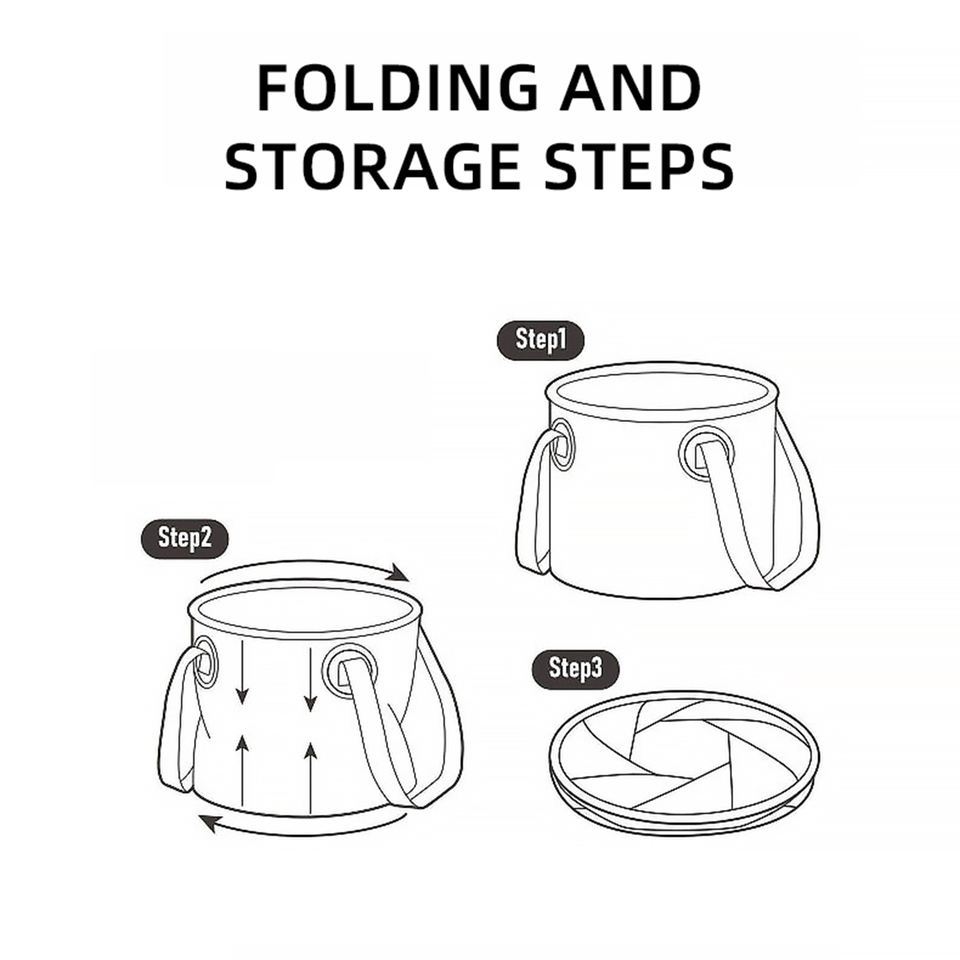 FOLDING AND STORAGE STEPS

Step1

Step2

Step3