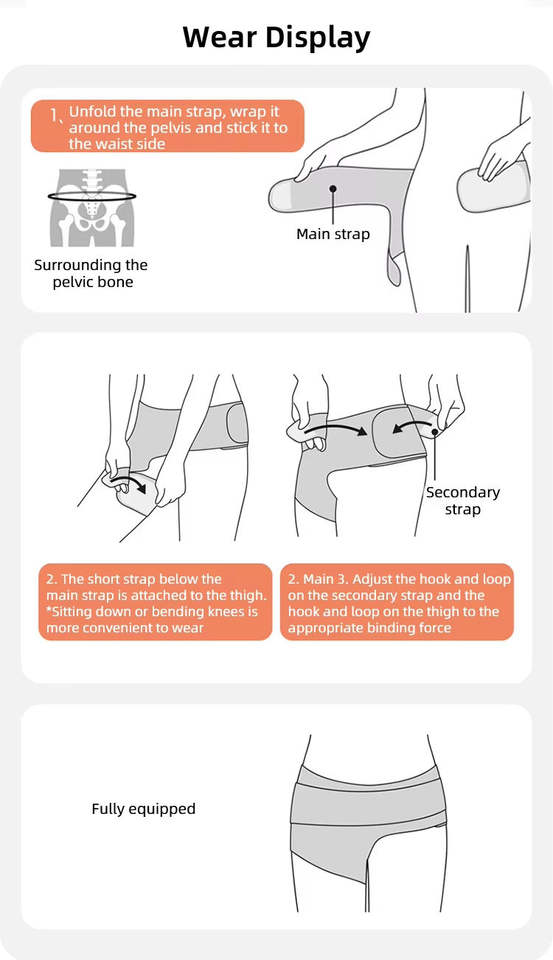 Wear Display

1、Unfold the main strap, wrap it around the pelvis and stick it to the waist side

Surrounding the pelvic bone

Main strap

Secondary strap

2. The short strap below the main strap is attached to the thigh. *Sitting down or bending knees is more convenient to wear

2. Main 3. Adjust the hook and loop on the secondary strap and the hook and loop on the thigh to the appropriate binding force

Fully equipped