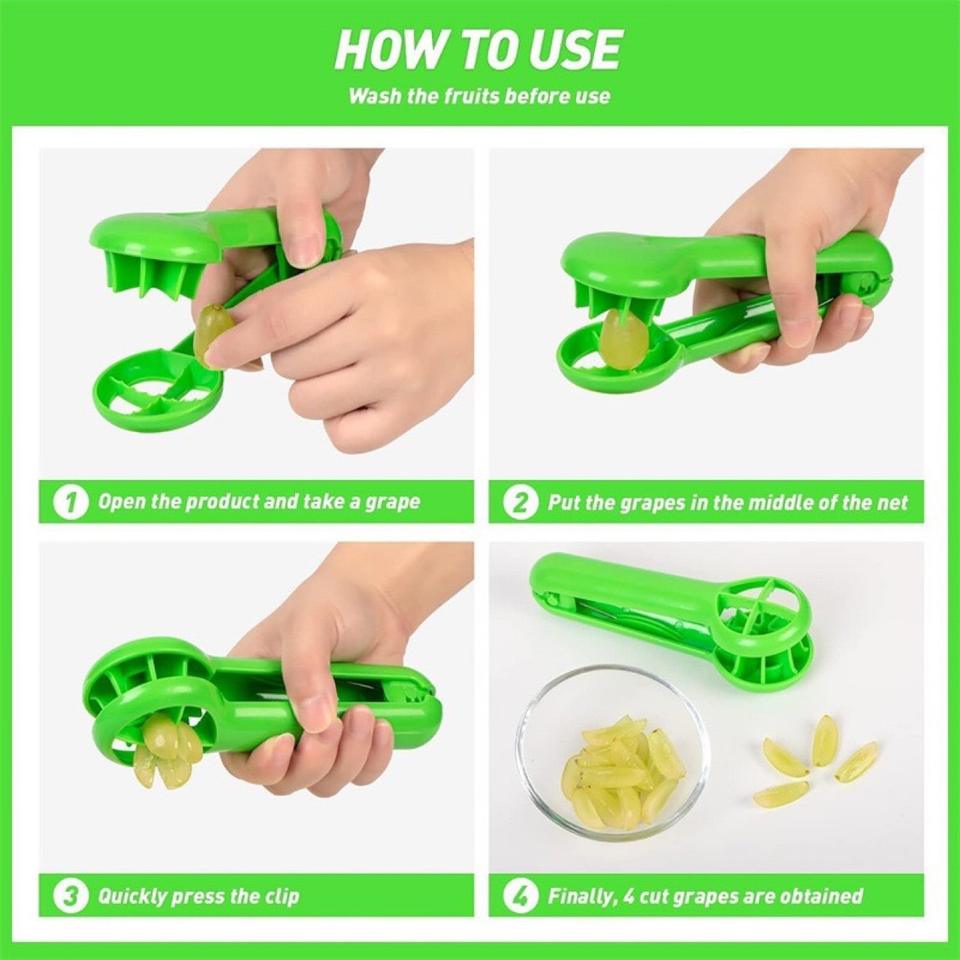 HOW TO USE

Wash the fruits before use

1 Open the product and take a grape

2 Put the grapes in the middle of the net

3 Quickly press the clip

4 Finally, 4 cut grapes are obtained