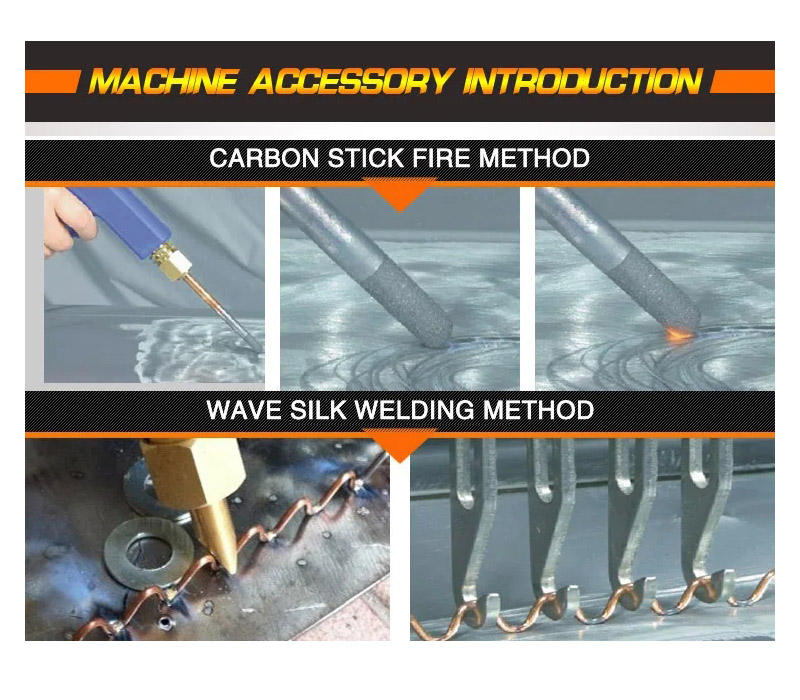 MACHINE ACCESSORY INTRODUCTION

CARBON STICK FIRE METHOD

WAVE SILK WELDING METHOD