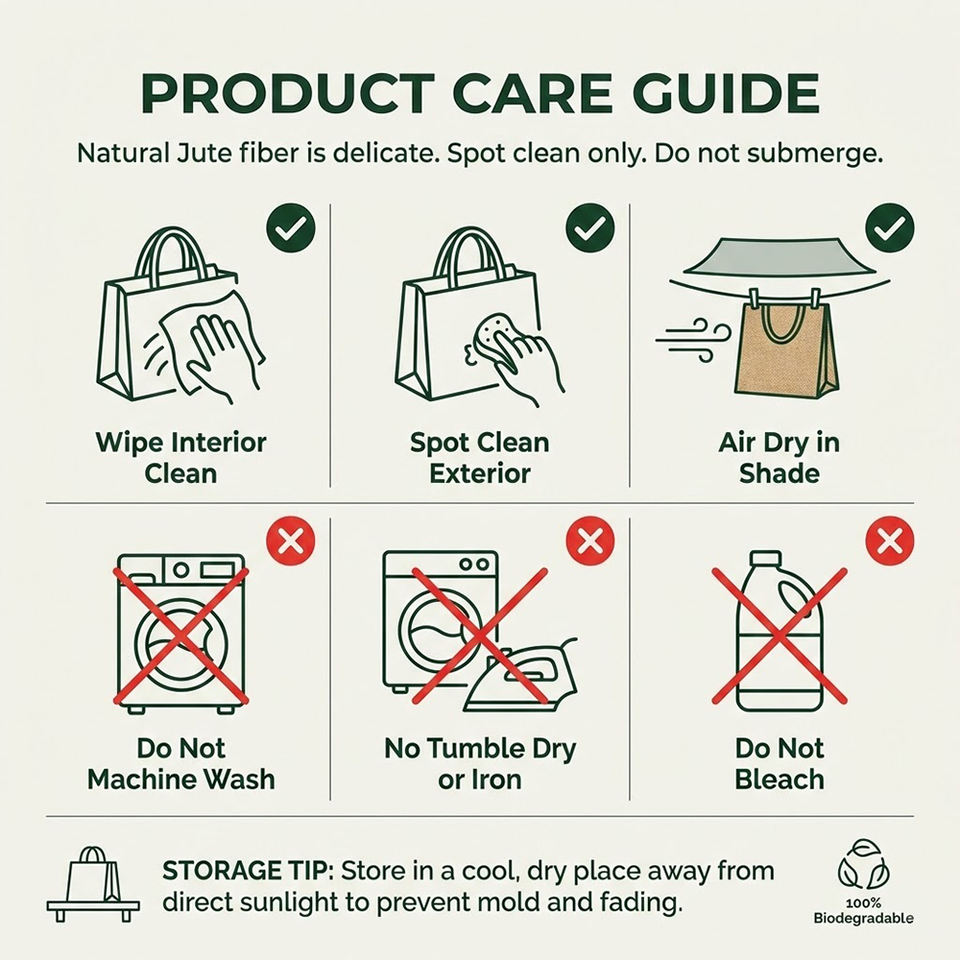 PRODUCT CARE GUIDE

Natural Jute fiber is delicate. Spot clean only. Do not submerge.

Wipe Interior Clean

Spot Clean Exterior

Air Dry in Shade

Do Not Machine Wash

No Tumble Dry or Iron

Do Not Bleach

STORAGE TIP: Store in a cool, dry place away from direct sunlight to prevent mold and fading.

100% Biodegradable