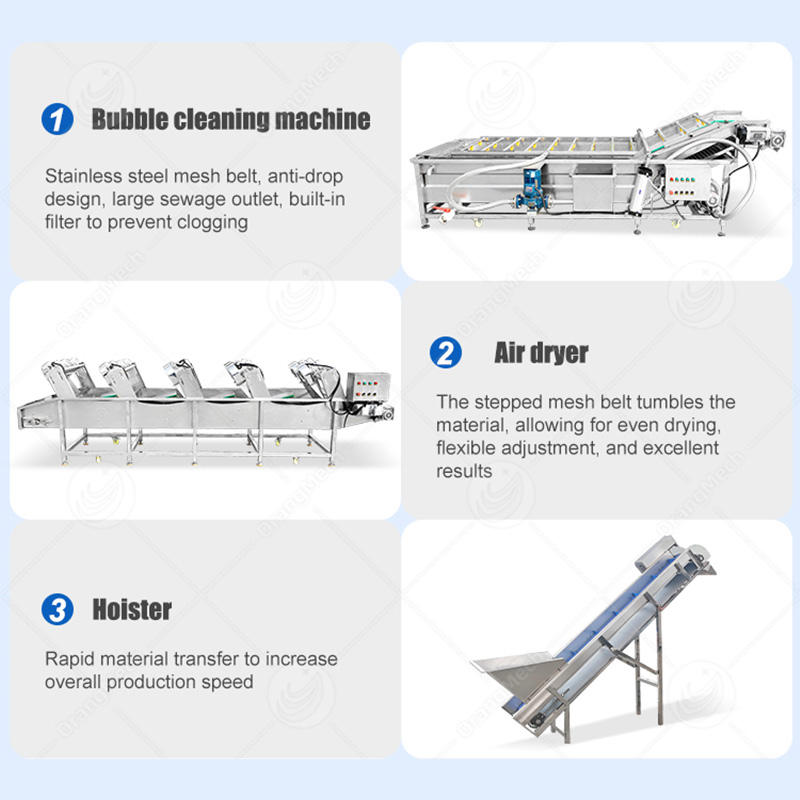 1 Bubble cleaning machine

Stainless steel mesh belt, anti-drop design, large sewage outlet, built-in filter to prevent clogging

2 Air dryer

The stepped mesh belt tumbles the material, allowing for even drying, flexible adjustment, and excellent results

3 Hoister

Rapid material transfer to increase overall production speed