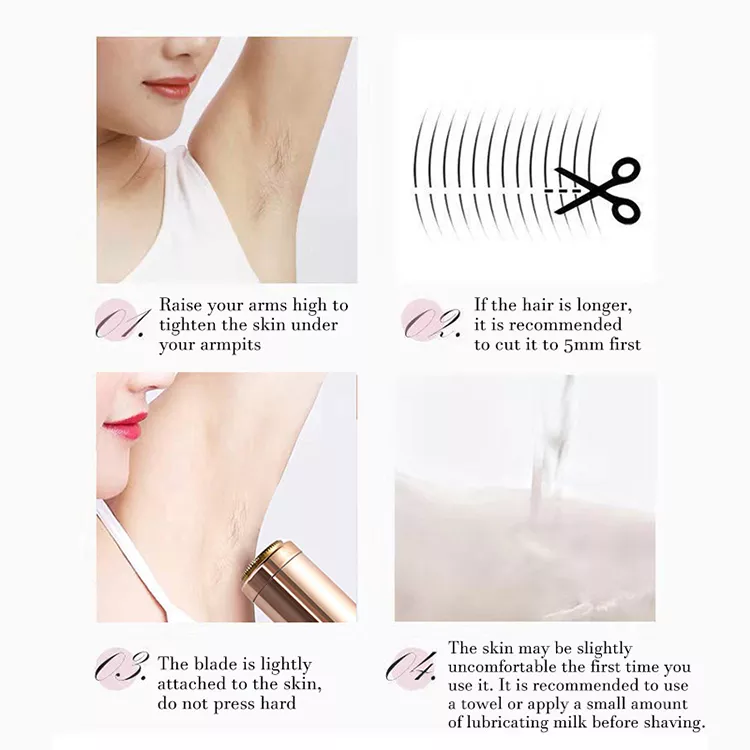 01. Raise your arms high to tighten the skin under your armpits

02. If the hair is longer, it is recommended to cut it to 5mm first

03. The blade is lightly attached to the skin, do not press hard

04. The skin may be slightly uncomfortable the first time you use it. It is recommended to use a towel or apply a small amount of lubricating milk before shaving.