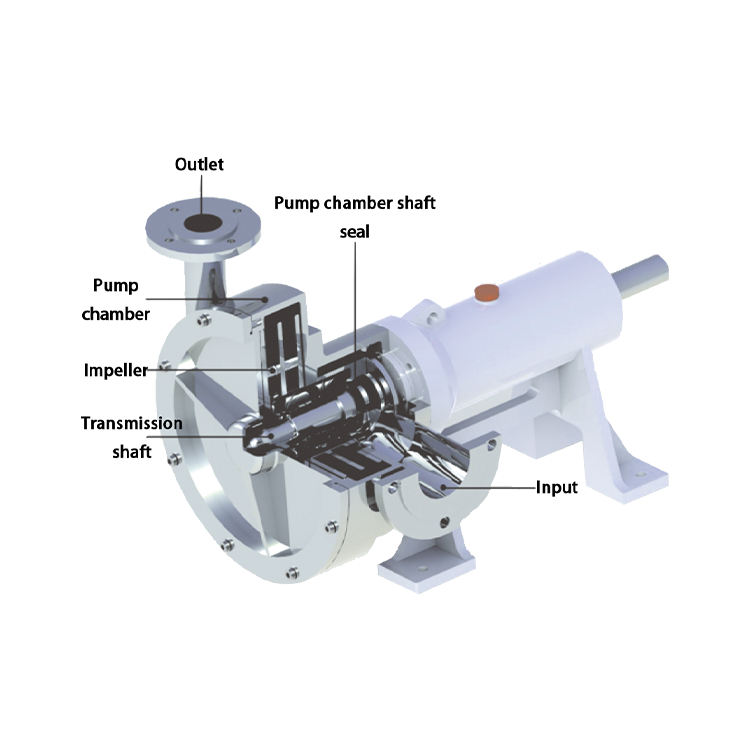 Outlet

Pump chamber shaft seal

Pump chamber

Impeller

Transmission shaft

Input