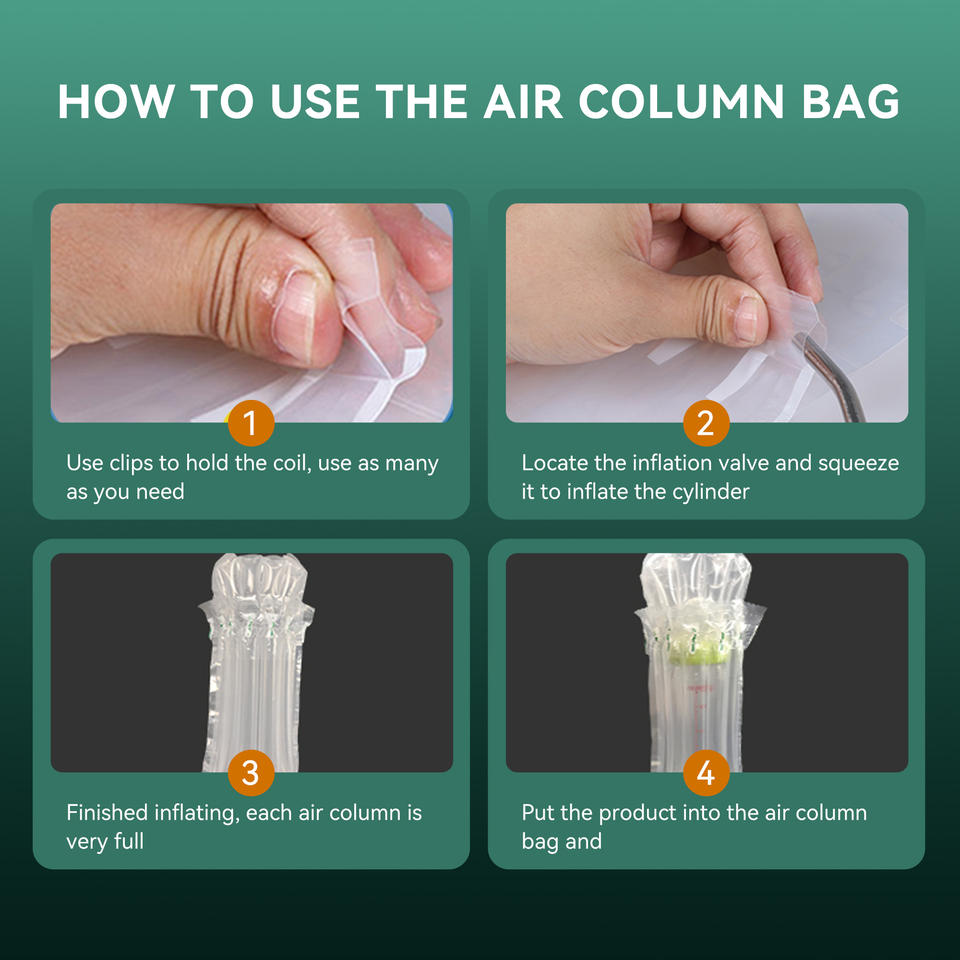 HOW TO USE THE AIR COLUMN BAG

1

Use clips to hold the coil, use as many as you need

2

Locate the inflation valve and squeeze it to inflate the cylinder

3

Finished inflating, each air column is very full

4

Put the product into the air column bag and