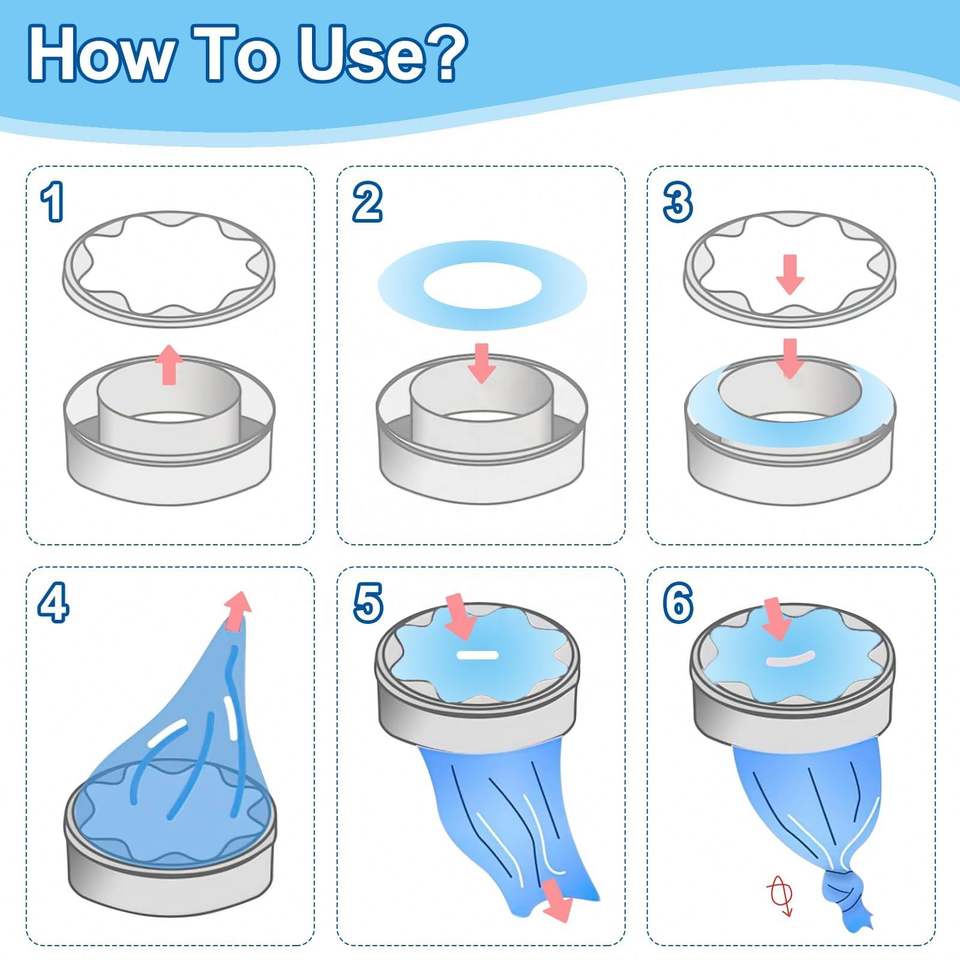 How To Use?

1

2

3

4

5

6